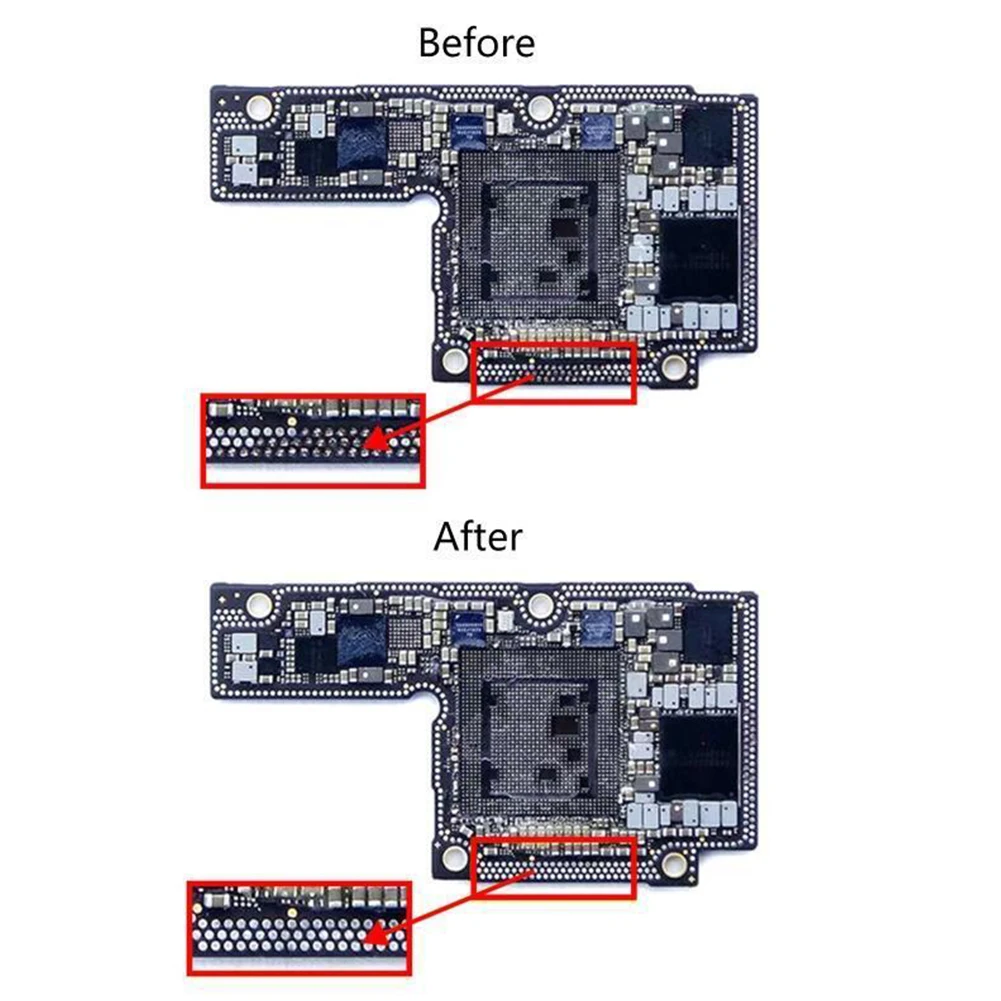 Before

After