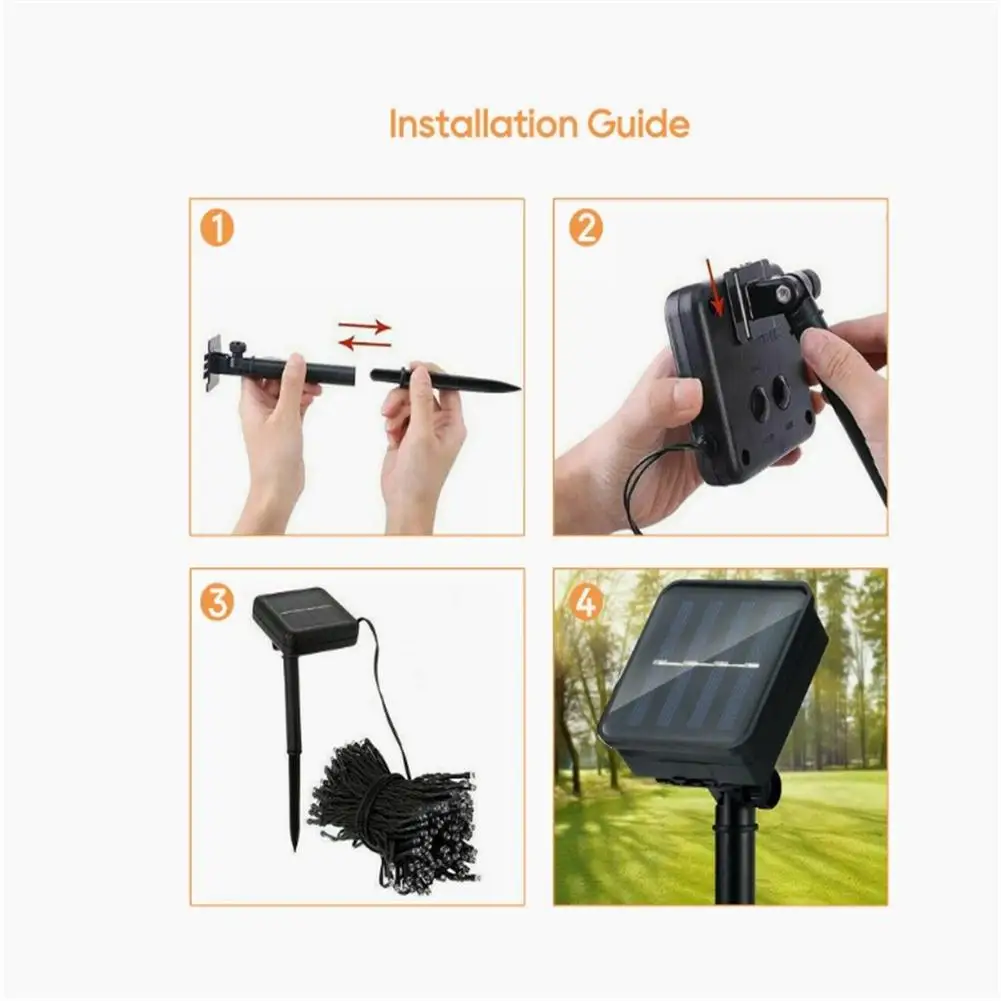 Installation Guide

1

2

3

4