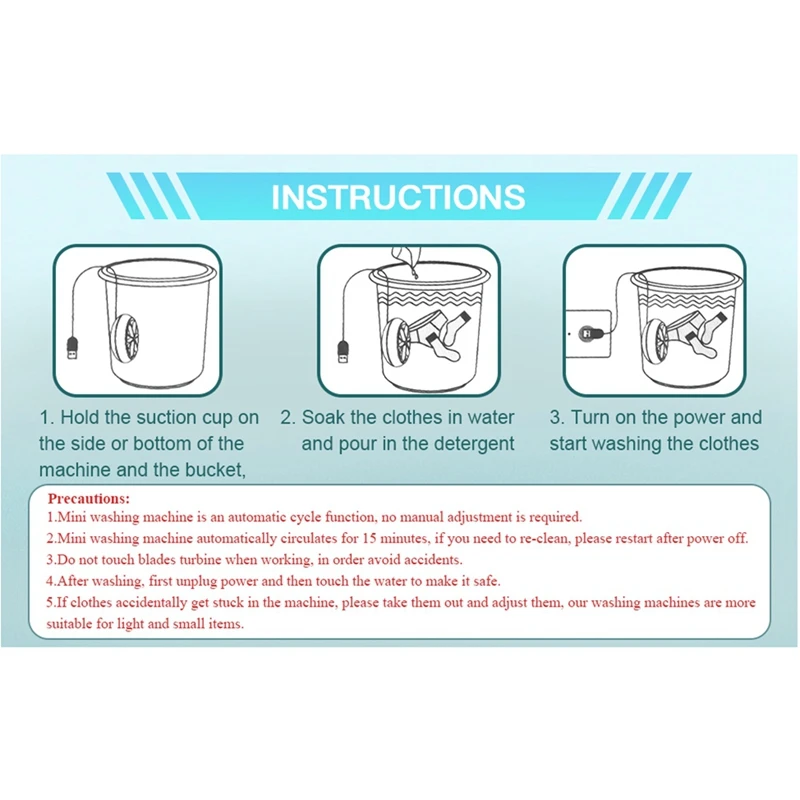 INSTRUCTIONS

1. Hold the suction cup on the side or bottom of the machine and the bucket,

2. Soak the clothes in water and pour in the detergent

3. Turn on the power and start washing the clothes

Precautions:
1.Mini washing machine is an automatic cycle function, no manual adjustment is required.
2.Mini washing machine automatically circulates for 15 minutes, if you need to re-clean, please restart after power off.
3.Do not touch blades turbine when working, in order avoid accidents.
4.After washing, first unplug power and then touch the water to make it safe.
5.If clothes accidentally get stuck in the machine, please take them out and adjust them, our washing machines are more suitable for light and small items.