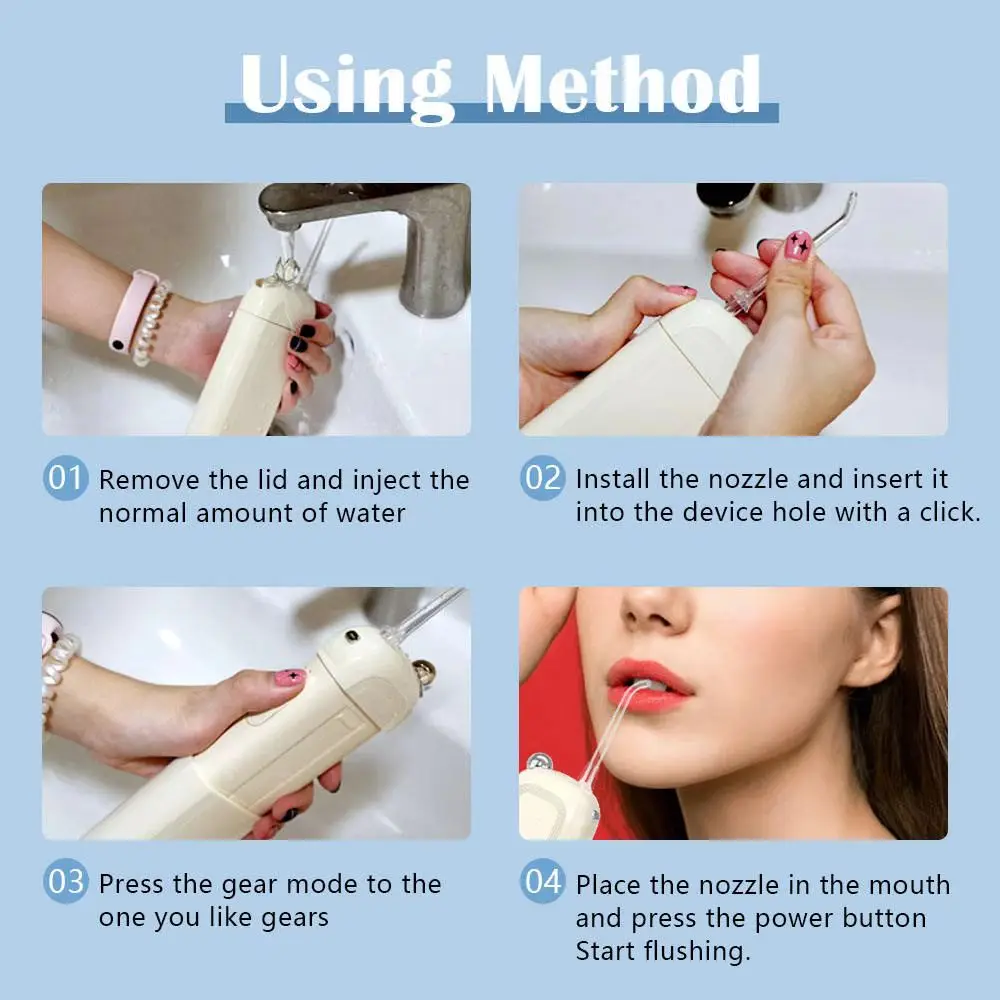 Using Method

01 Remove the lid and inject the normal amount of water

02 Install the nozzle and insert it into the device hole with a click.

03 Press the gear mode to the one you like gears

04 Place the nozzle in the mouth and press the power button Start flushing.