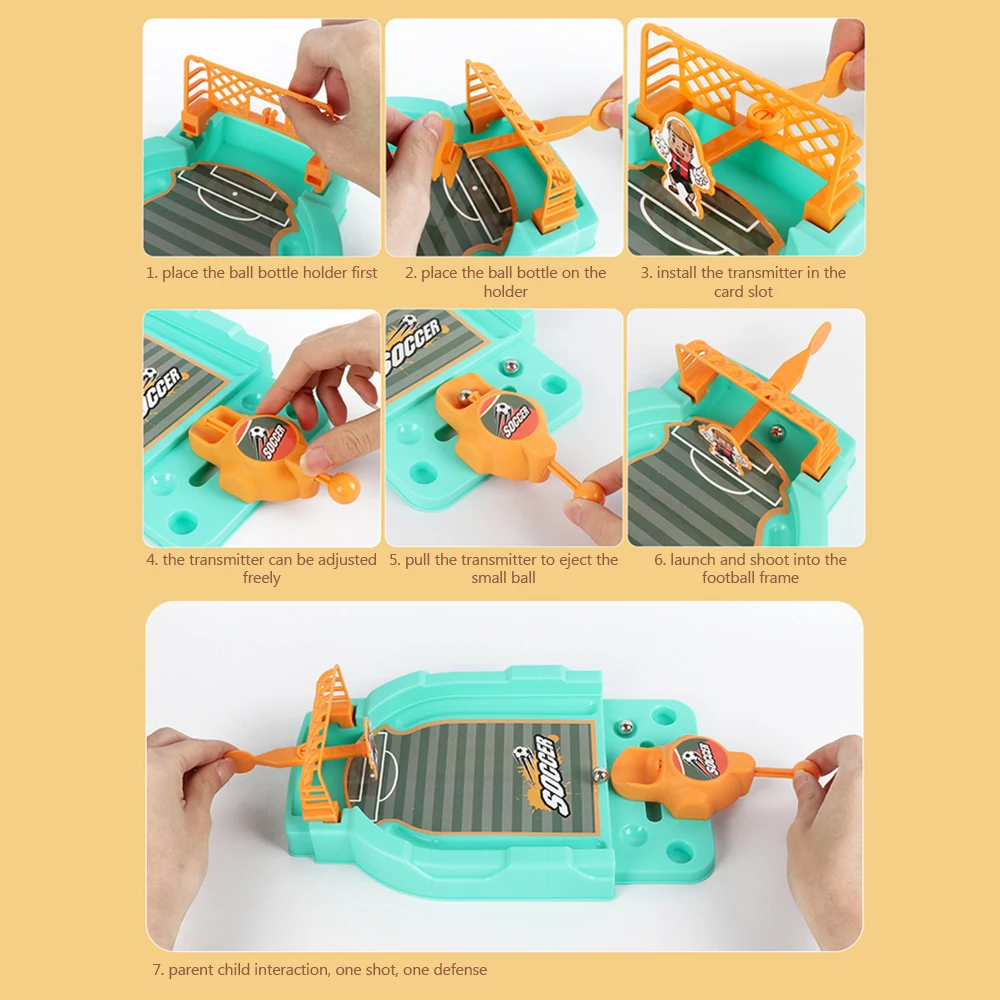 1. place the ball bottle holder first

2. place the ball bottle on the holder

3. install the transmitter in the card slot

SOCCER

SOCCER

SOCCER

SOCCER

4. the transmitter can be adjusted freely

5. pull the transmitter to eject the small ball

6. launch and shoot into the football frame

SOCCER

SOCCER

7. parent child interaction, one shot, one defense