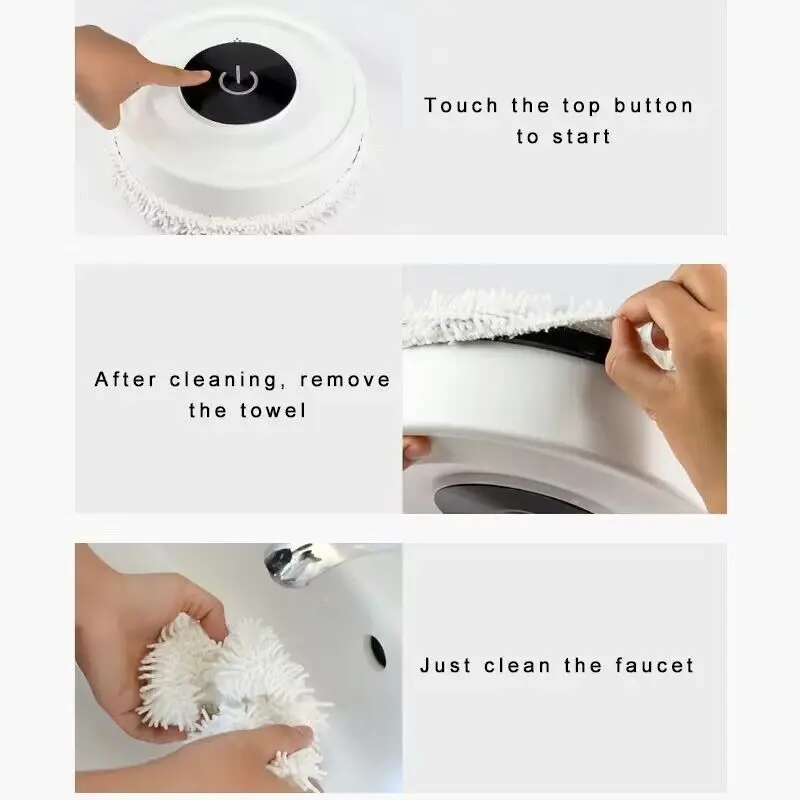 Touch the top button to start

After cleaning, remove the towel

Just clean the faucet