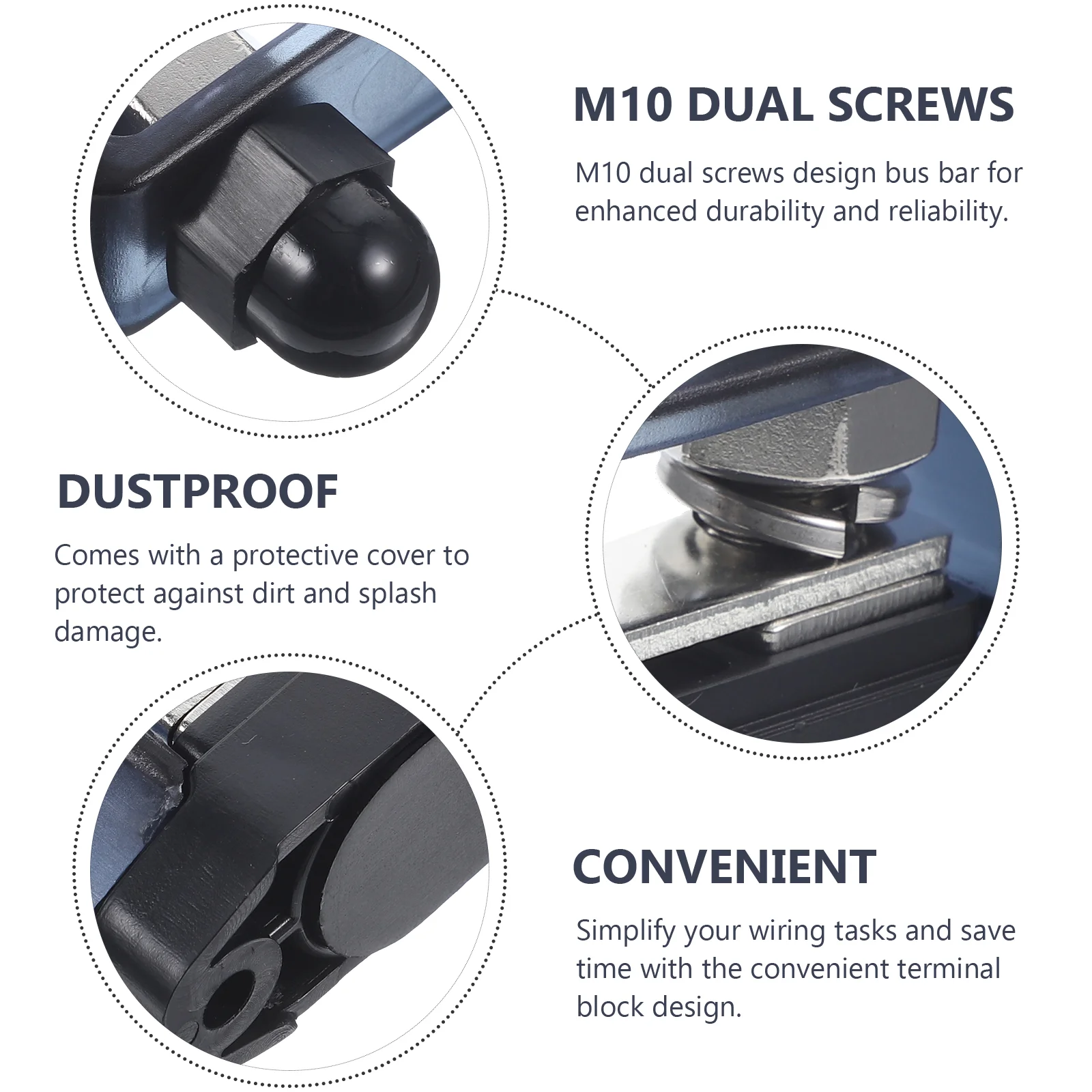 M10 DUAL SCREWS

M10 dual screws design bus bar for enhanced durability and reliability.

DUSTPROOF

Comes with a protective cover to protect against dirt and splash damage.

CONVENIENT

Simplify your wiring tasks and save time with the convenient terminal block design.