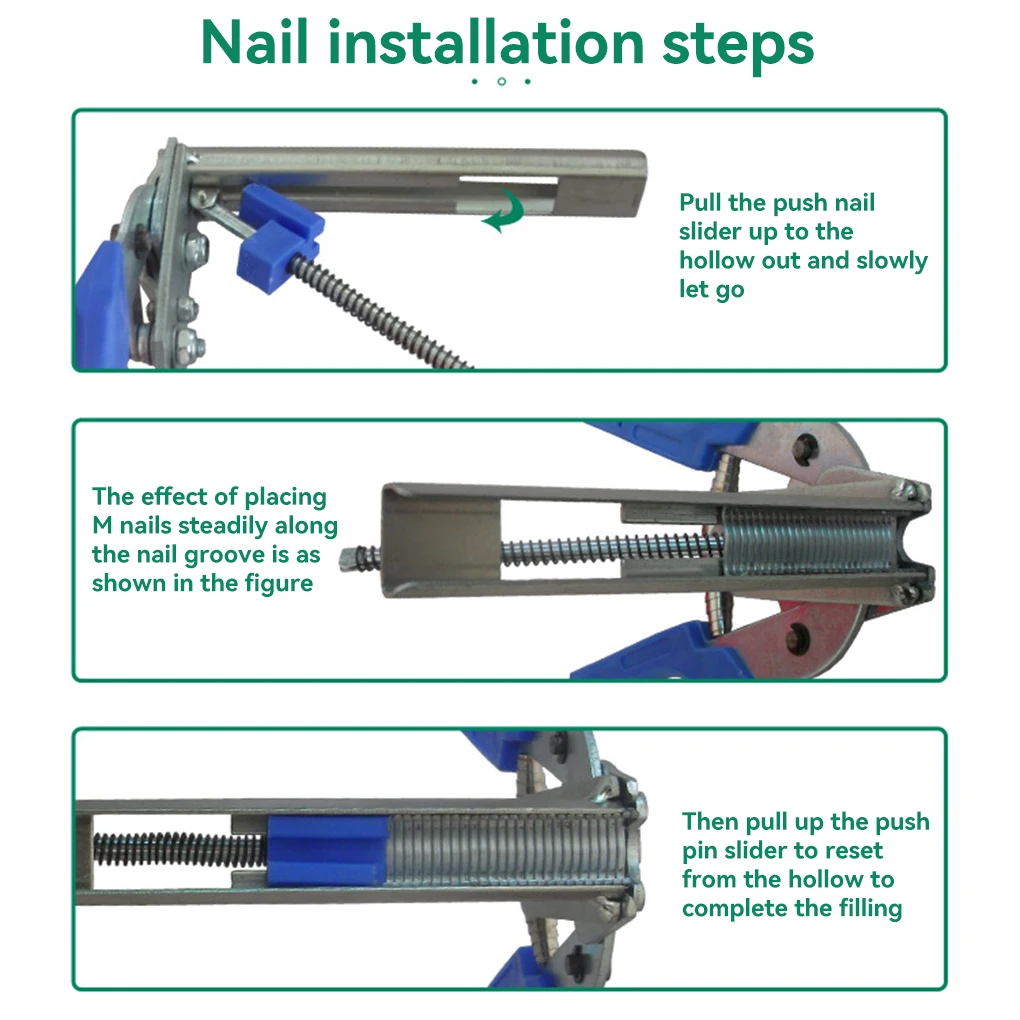 Nail installation steps

Pull the push nail slider up to the hollow out and slowly let go

The effect of placing M nails steadily along the nail groove is as shown in the figure

Then pull up the push pin slider to reset from the hollow to complete the filling