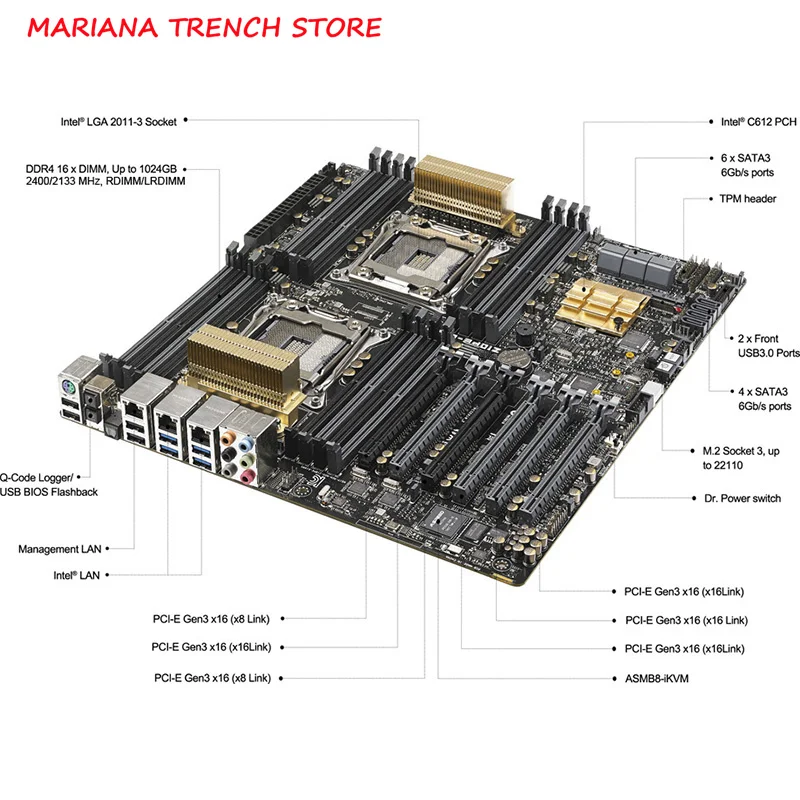 MARIANA TRENCH STORE

Intel® LGA 2011-3 Socket

DDR4 16 x DIMM, Up to 1024GB 2400/2133 MHz, RDIMM/LRDIMM

Q-Code Logger/ USB BIOS Flashback

Management LAN

Intel® LAN

PCI-E Gen3 x16 (x8 Link)

PCI-E Gen3 x16 (x16Link)

PCI-E Gen3 x16 (x8 Link)

Intel® C612 PCH

6 x SATA3 6Gb/s ports

TPM header

2 x Front USB3.0 Ports

4 x SATA3 6Gb/s ports

M.2 Socket 3, up to 22110

Dr. Power switch

PCI-E Gen3 x16 (x16Link)

PCI-E Gen3 x16 (x16 Link)

PCI-E Gen3 x16 (x16Link)

ASMB8-iKVM