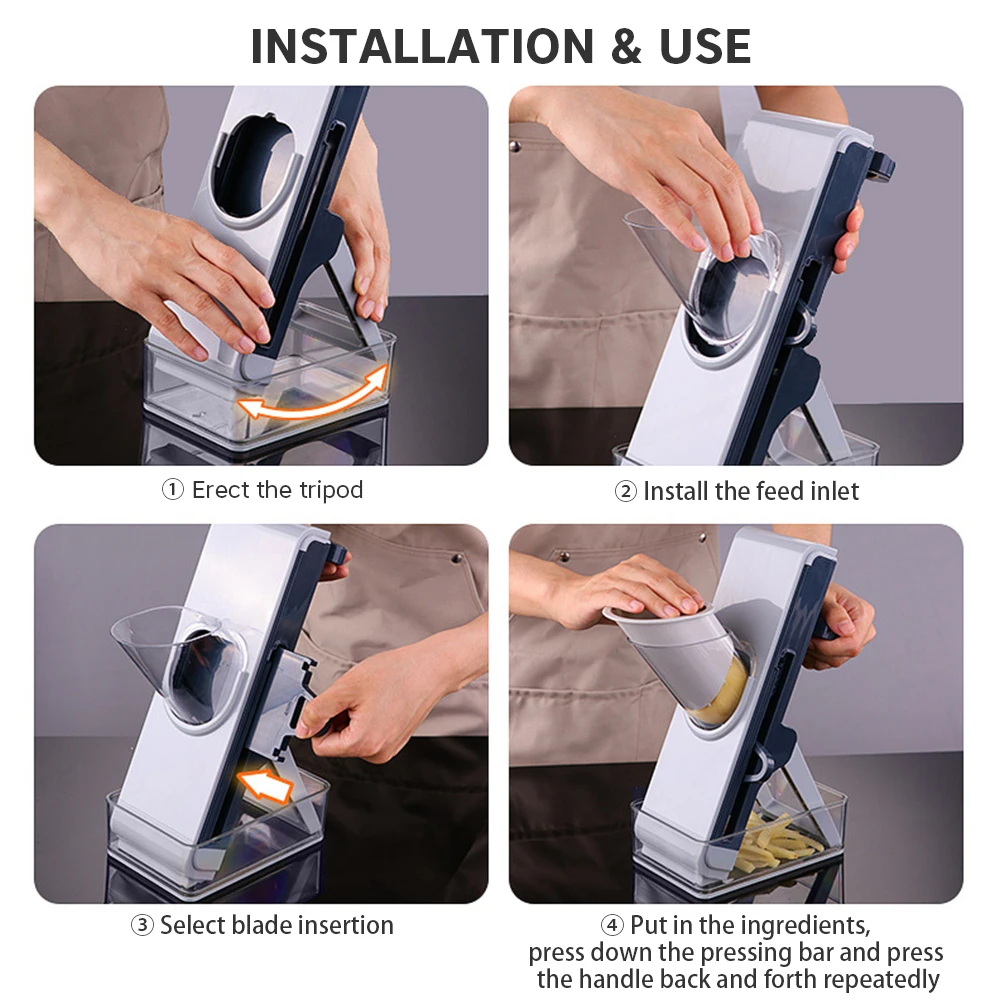 INSTALLATION & USE

① Erect the tripod

② Install the feed inlet

③ Select blade insertion

④ Put in the ingredients, press down the pressing bar and press the handle back and forth repeatedly