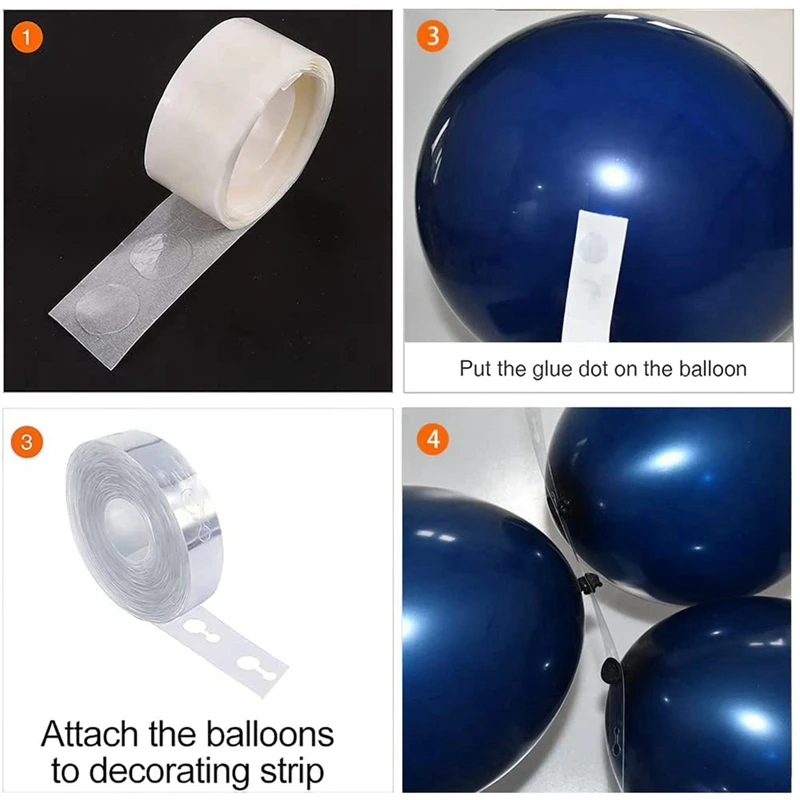 1

3

Put the glue dot on the balloon

3

Attach the balloons to decorating strip

4