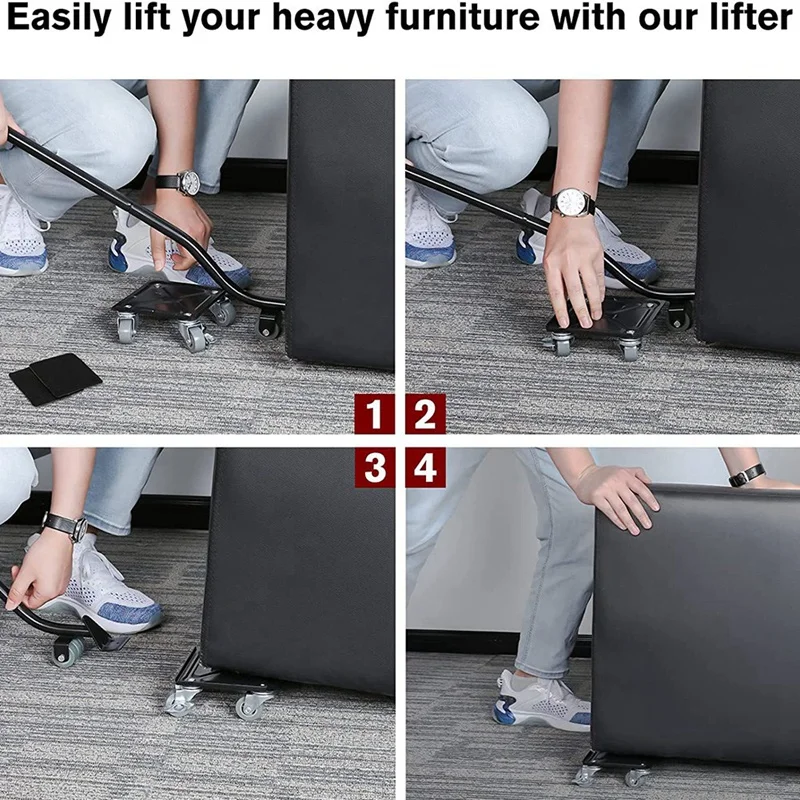 Easily lift your heavy furniture with our lifter

1 2
3 4