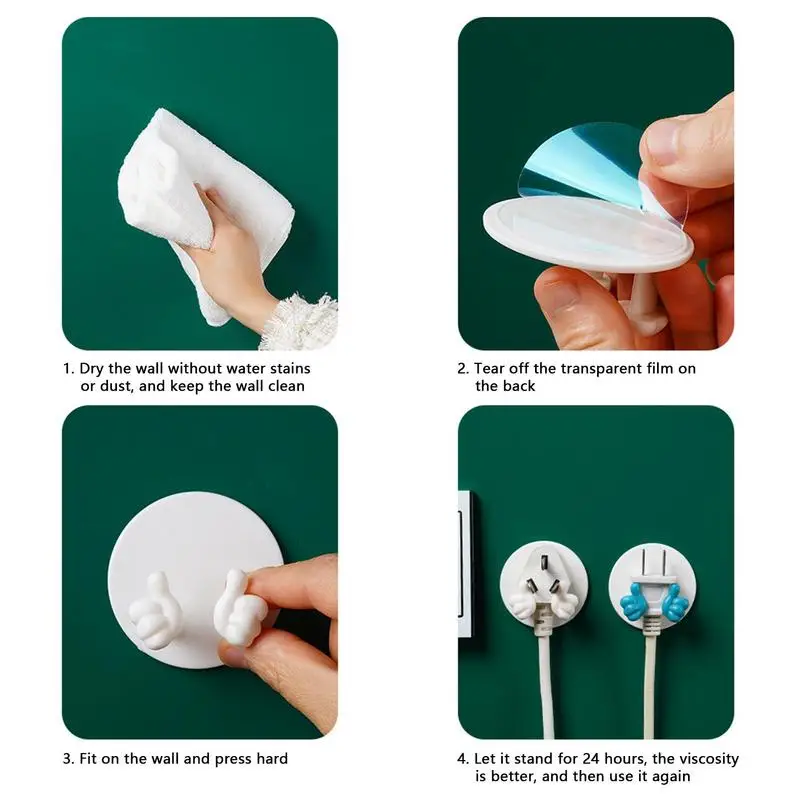 1. Dry the wall without water stains or dust, and keep the wall clean

2. Tear off the transparent film on the back

3. Fit on the wall and press hard

4. Let it stand for 24 hours, the viscosity is better, and then use it again