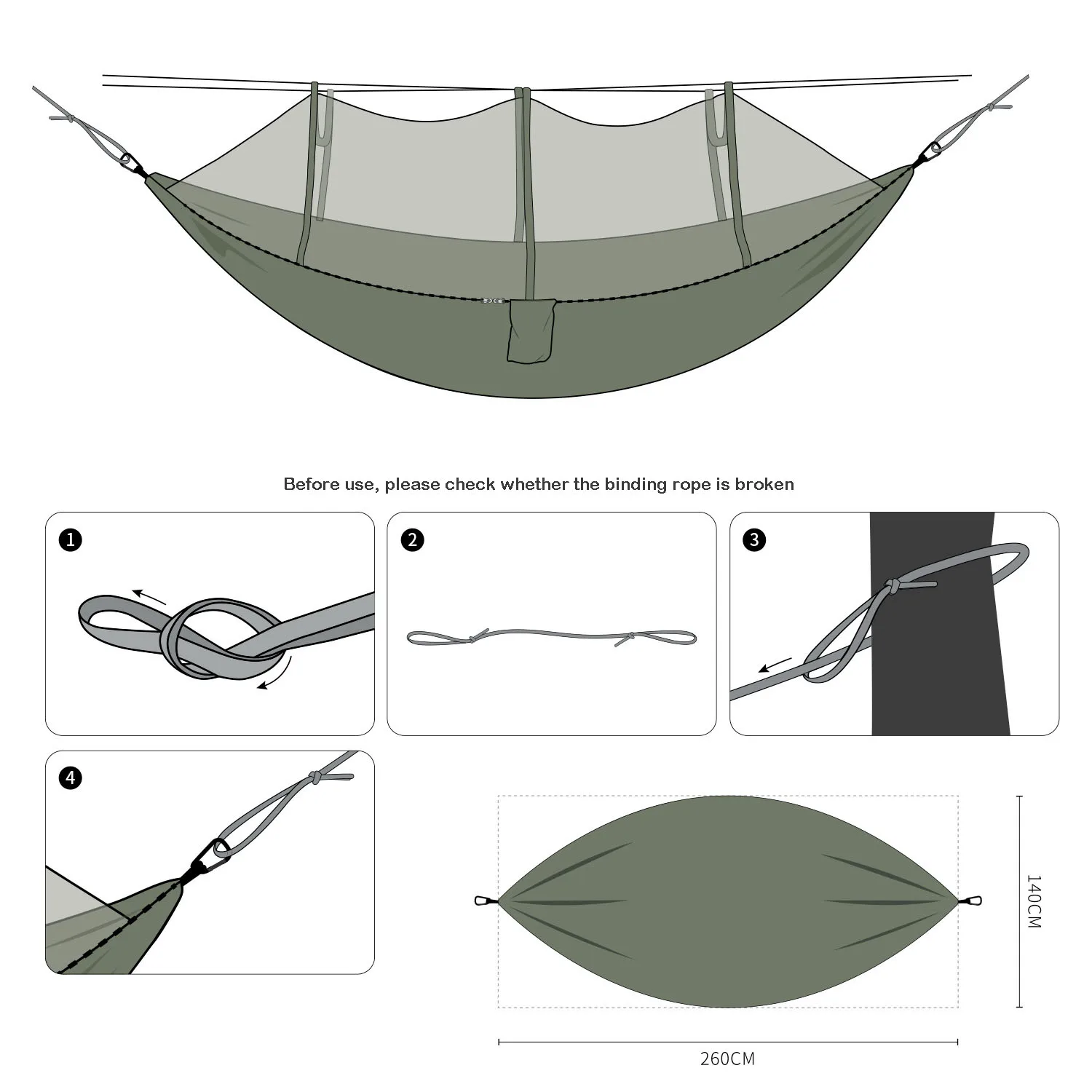 Before use, please check whether the binding rope is broken

1

2

3

4

140CM

260CM