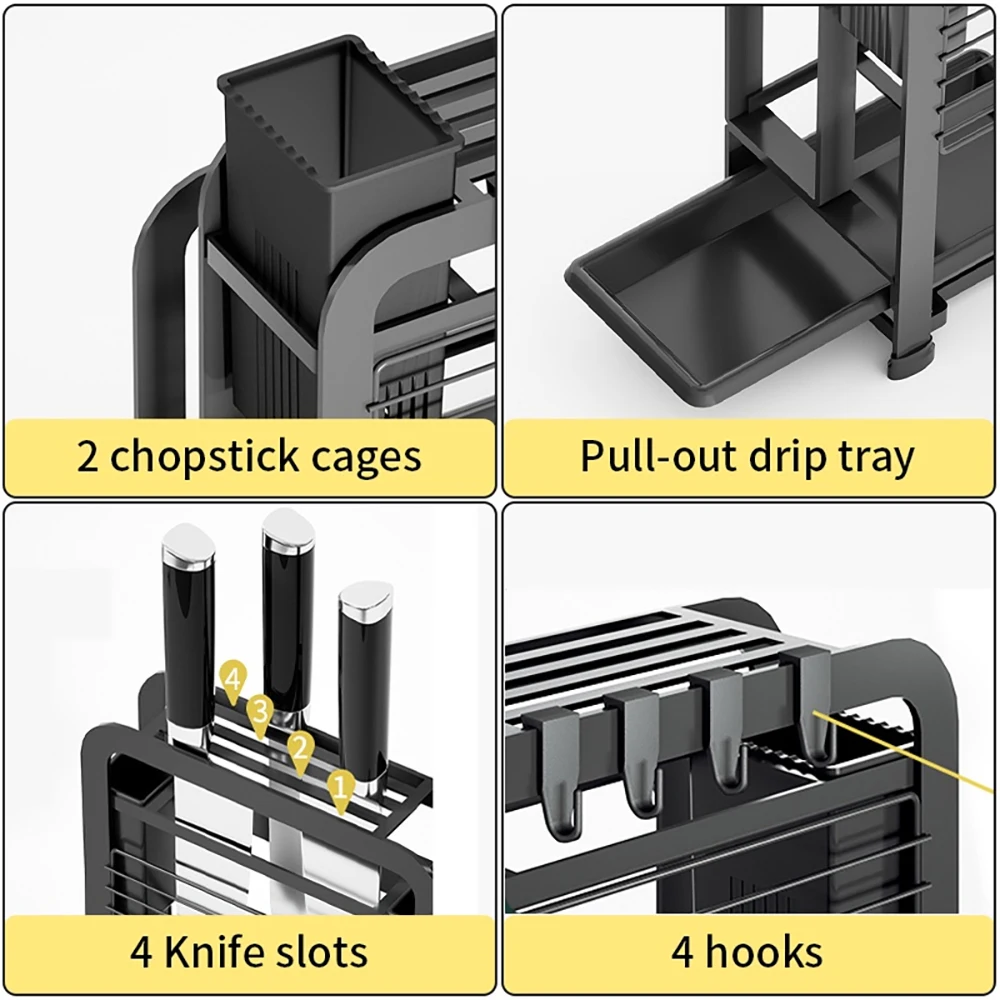 2 chopstick cages

Pull-out drip tray

4
3
2
1

4 Knife slots

4 hooks