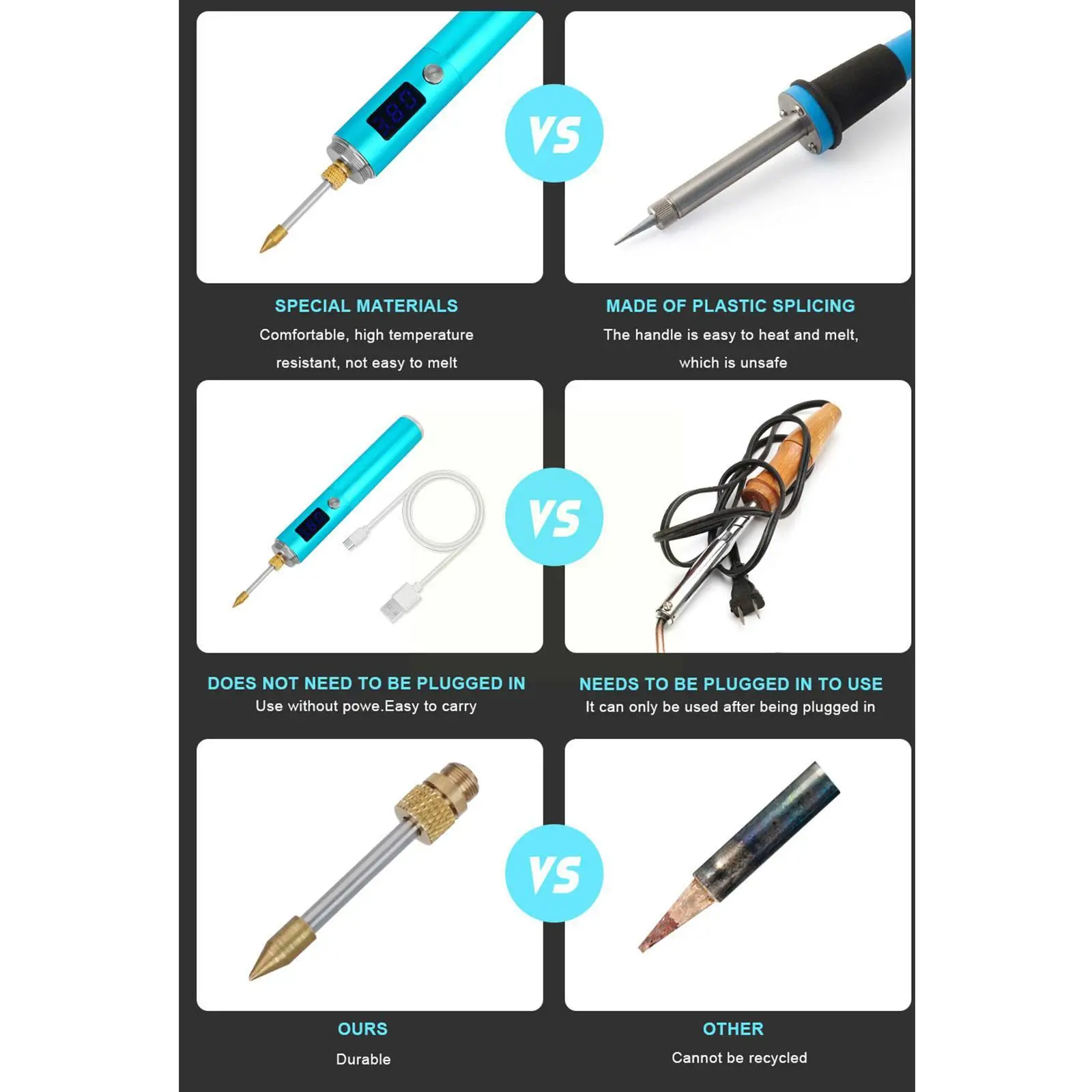 380

VS

SPECIAL MATERIALS

Comfortable, high temperature resistant, not easy to melt

MADE OF PLASTIC SPLICING

The handle is easy to heat and melt, which is unsafe

VS

DOES NOT NEED TO BE PLUGGED IN

Use without powe.Easy to carry

NEEDS TO BE PLUGGED IN TO USE

It can only be used after being plugged in

VS

OURS

Durable

OTHER

Cannot be recycled