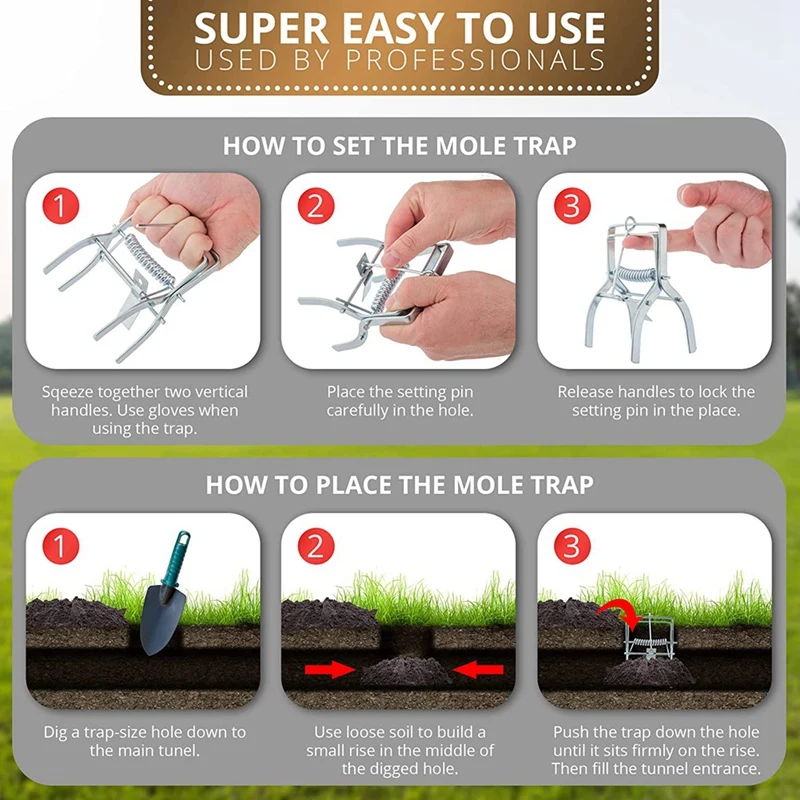 SUPER EASY TO USE
USED BY PROFESSIONALS

HOW TO SET THE MOLE TRAP

1
Sqeeze together two vertical handles. Use gloves when using the trap.

2
Place the setting pin carefully in the hole.

3
Release handles to lock the setting pin in the place.

HOW TO PLACE THE MOLE TRAP

1
Dig a trap-size hole down to the main tunel.

2
Use loose soil to build a small rise in the middle of the digged hole.

3
Push the trap down the hole until it sits firmly on the rise. Then fill the tunnel entrance.