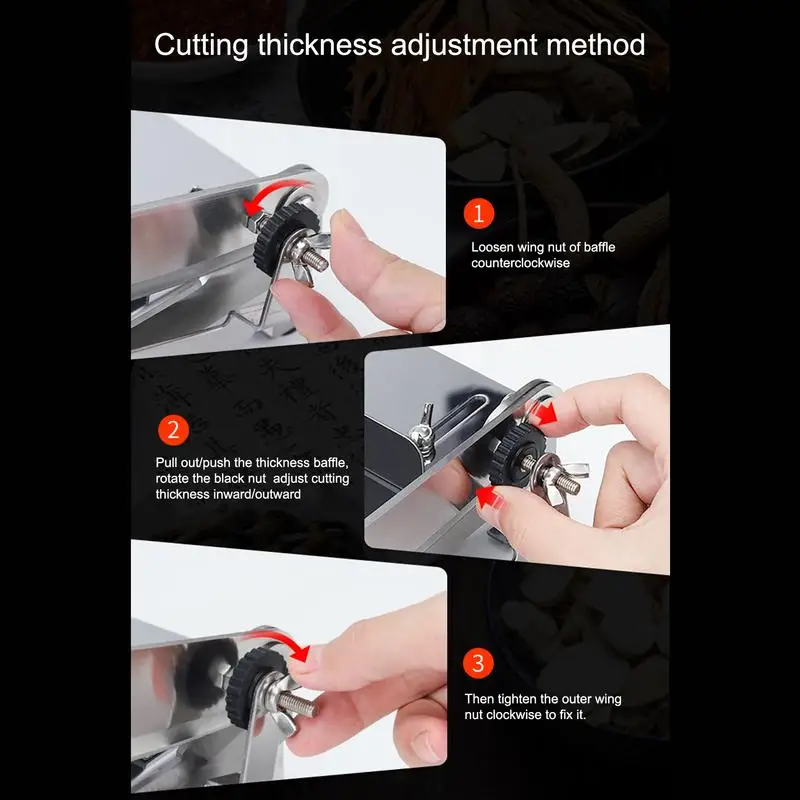 Cutting thickness adjustment method

1

Loosen wing nut of baffle counterclockwise

2

Pull out/push the thickness baffle, rotate the black nut  adjust cutting thickness inward/outward

3

Then tighten the outer wing nut clockwise to fix it.