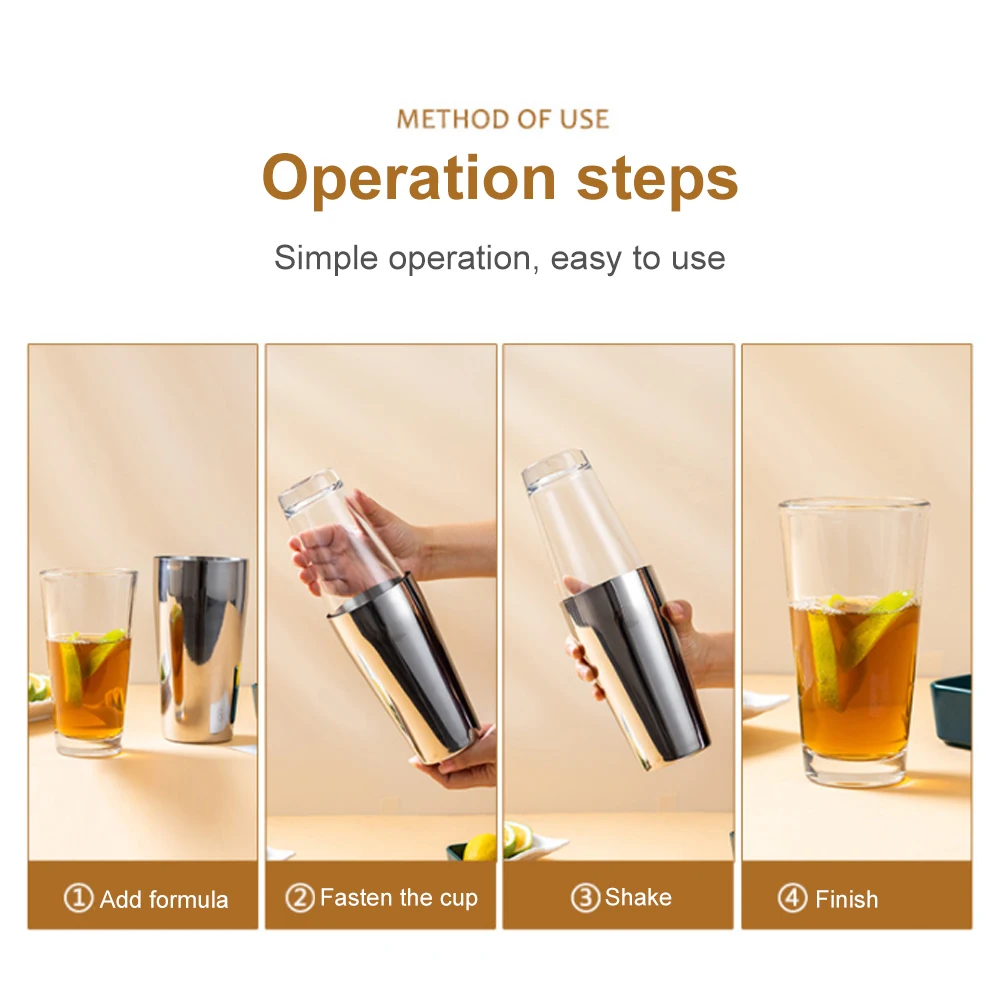 METHOD OF USE

Operation steps

Simple operation, easy to use

① Add formula

② Fasten the cup

③ Shake

④ Finish