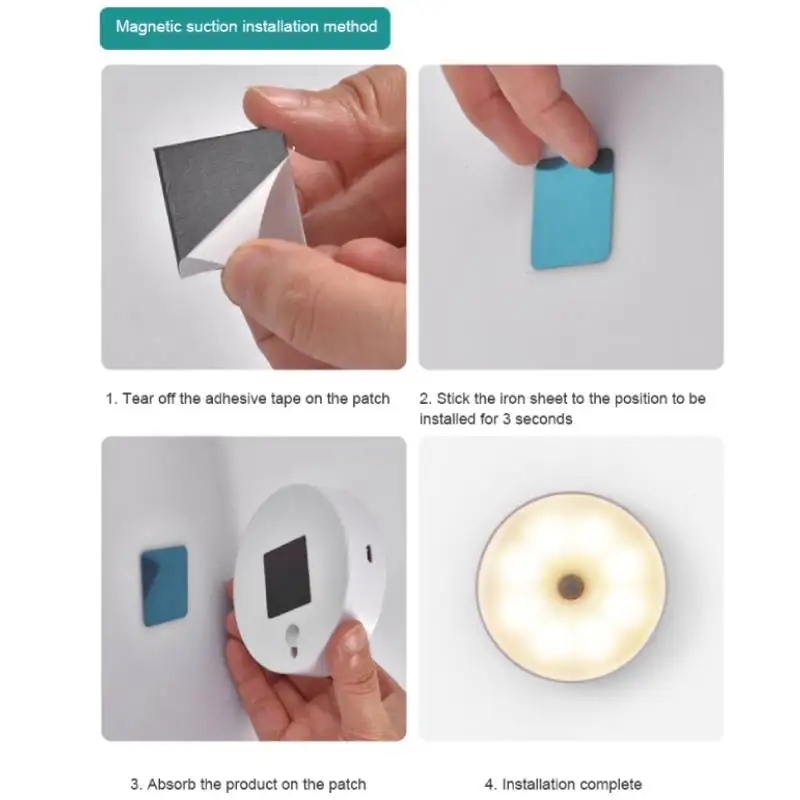 Magnetic suction installation method

1. Tear off the adhesive tape on the patch

2. Stick the iron sheet to the position to be installed for 3 seconds

3. Absorb the product on the patch

4. Installation complete