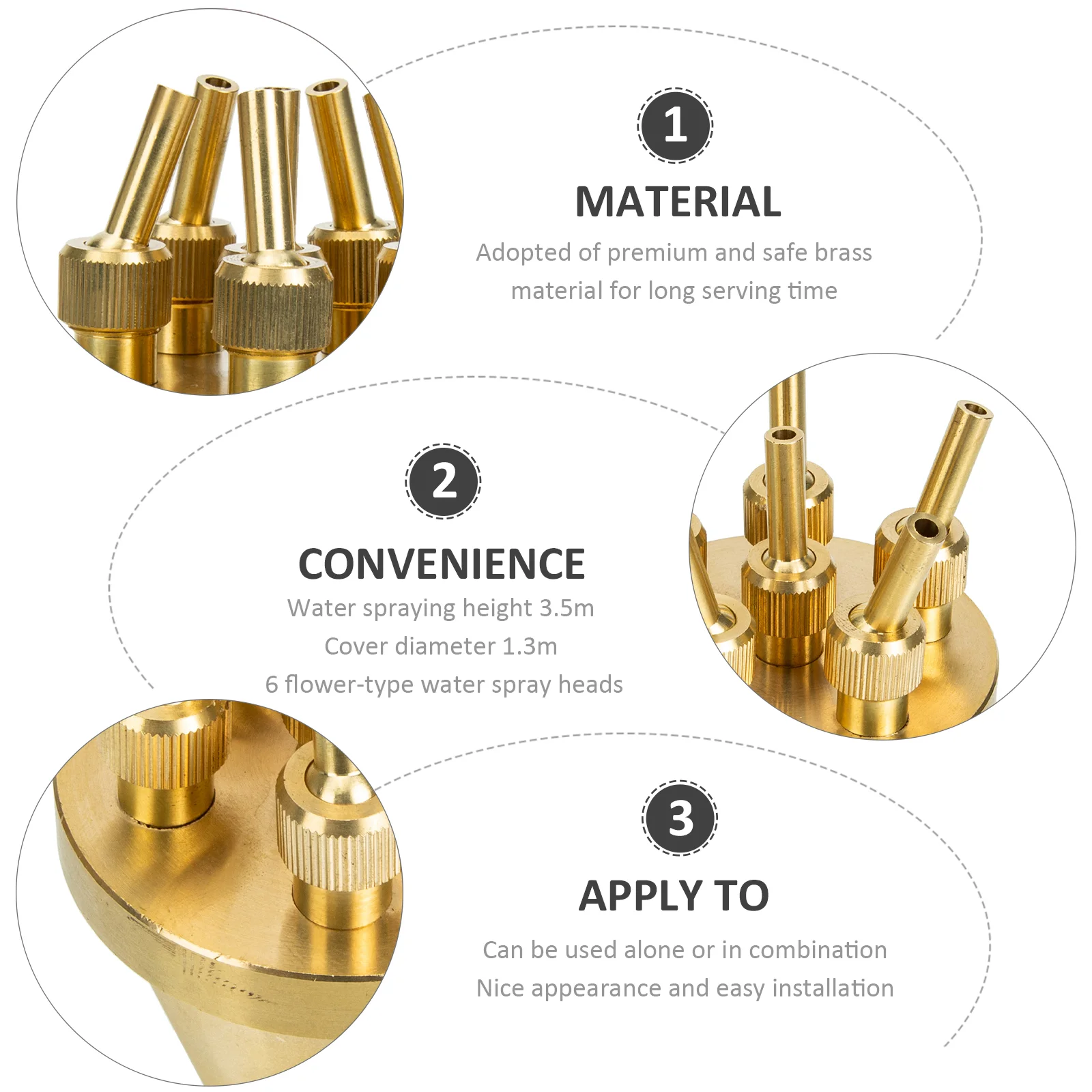 1

MATERIAL

Adopted of premium and safe brass material for long serving time

2

CONVENIENCE

Water spraying height 3.5m
Cover diameter 1.3m
6 flower-type water spray heads

3

APPLY TO

Can be used alone or in combination
Nice appearance and easy installation