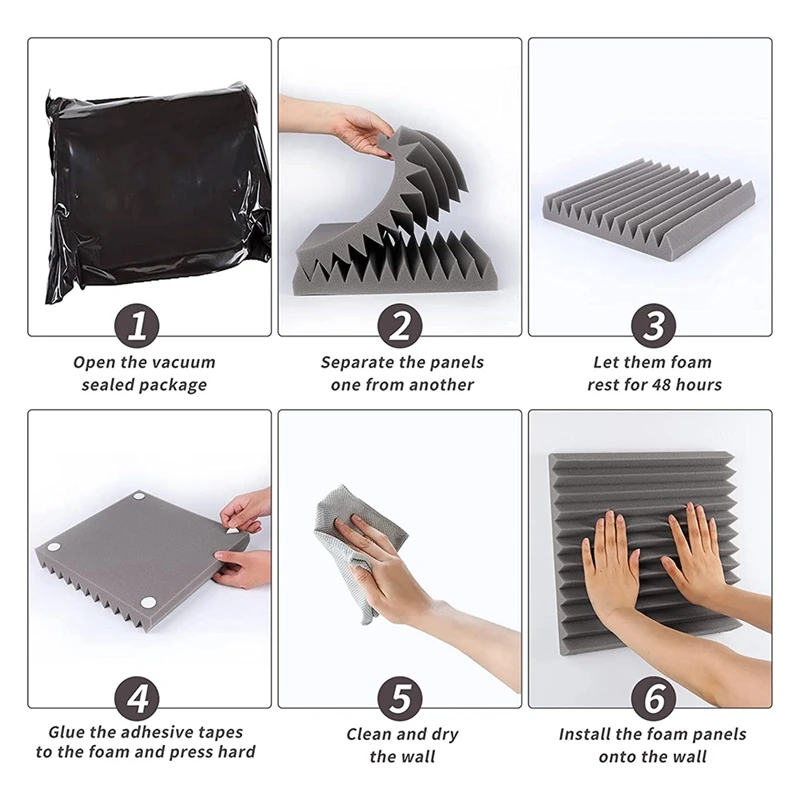 1
Open the vacuum sealed package

2
Separate the panels one from another

3
Let them foam rest for 48 hours

4
Glue the adhesive tapes to the foam and press hard

5
Clean and dry the wall

6
Install the foam panels onto the wall