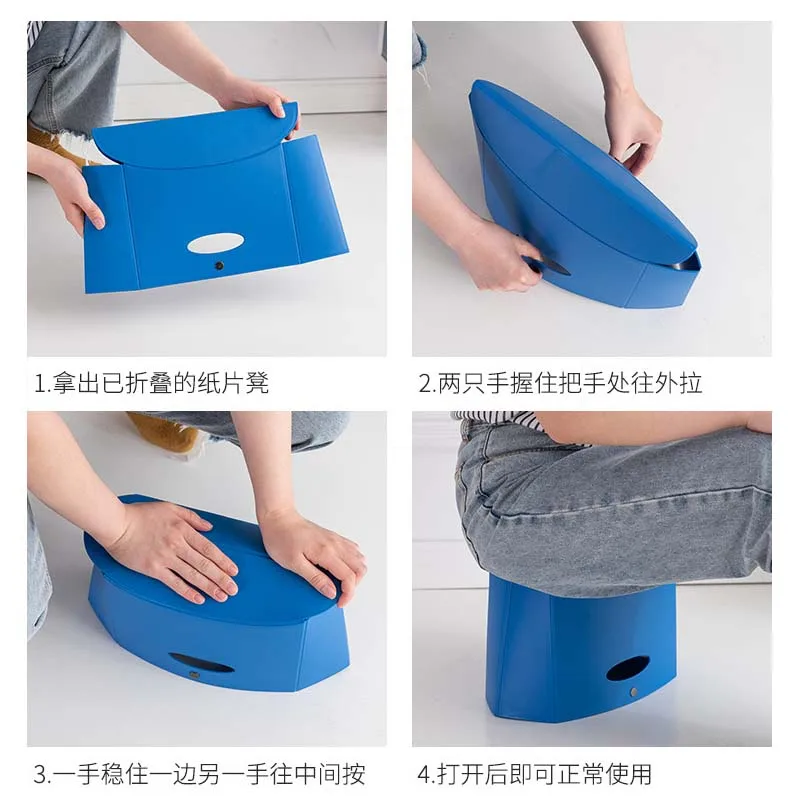 1.拿出已折叠的纸片凳

2.两只手握住把手处往外拉

3.一手稳住一边另一手往中间按

4.打开后即可正常使用