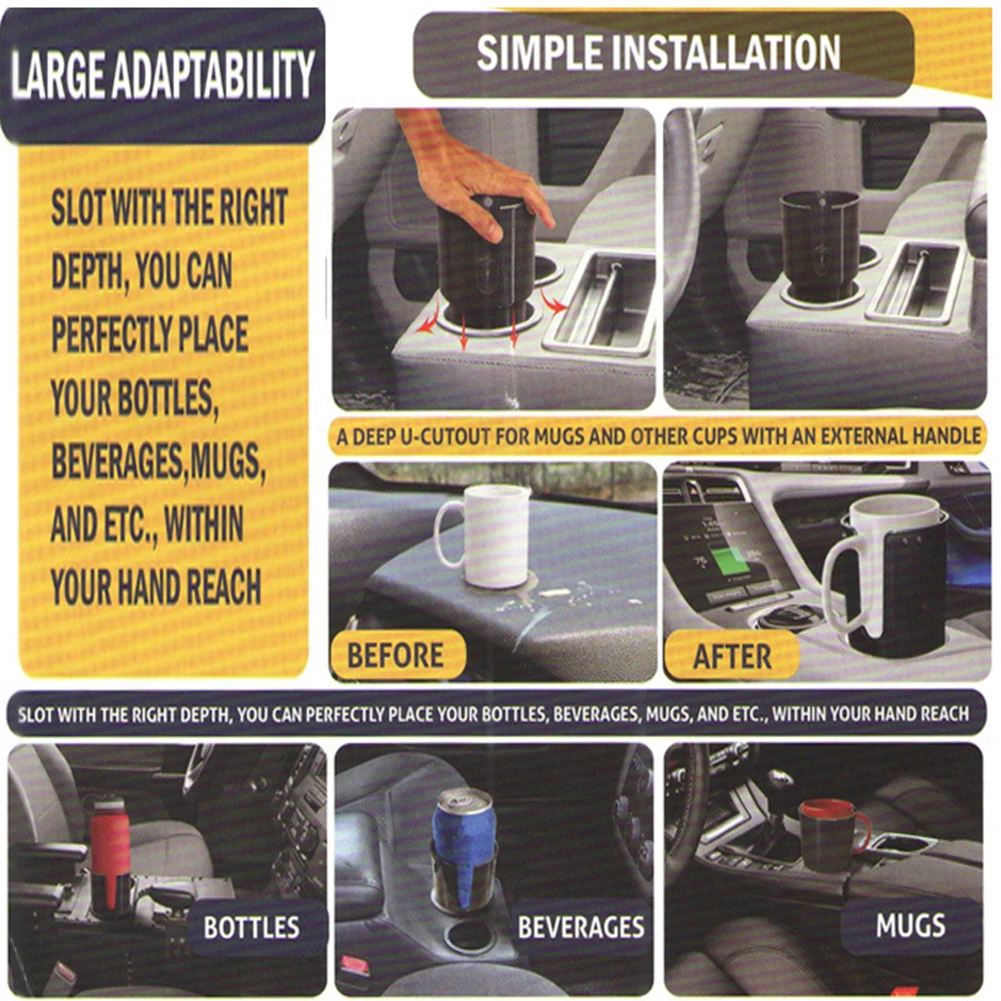 LARGE ADAPTABILITY

SLOT WITH THE RIGHT DEPTH, YOU CAN PERFECTLY PLACE YOUR BOTTLES, BEVERAGES,MUGS, AND ETC., WITHIN YOUR HAND REACH

SIMPLE INSTALLATION

A DEEP U-CUTOUT FOR MUGS AND OTHER CUPS WITH AN EXTERNAL HANDLE

BEFORE

AFTER

SLOT WITH THE RIGHT DEPTH, YOU CAN PERFECTLY PLACE YOUR BOTTLES, BEVERAGES, MUGS, AND ETC., WITHIN YOUR HAND REACH

BOTTLES

BEVERAGES

MUGS