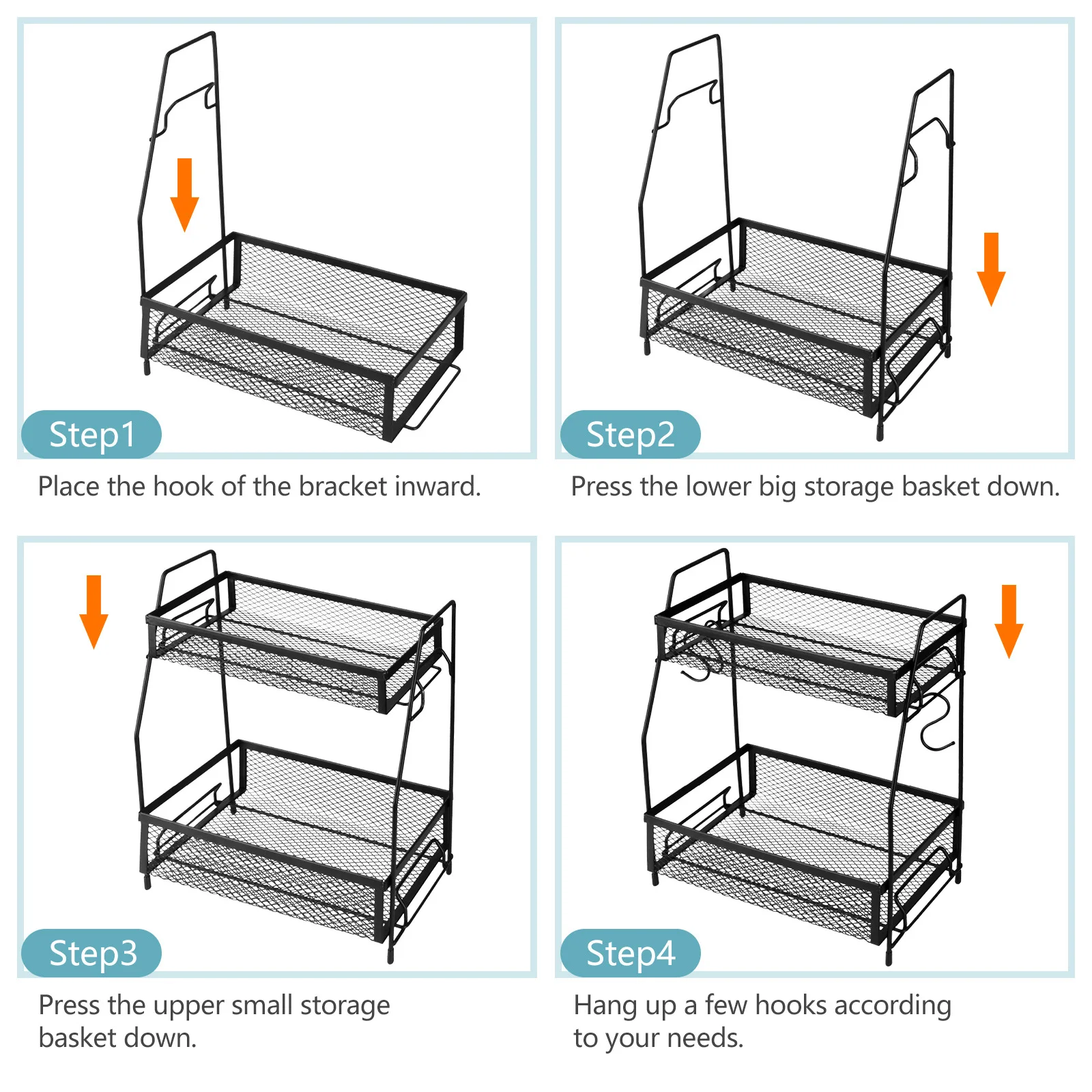 Step1

Place the hook of the bracket inward.

Step2

Press the lower big storage basket down.

Step3

Press the upper small storage basket down.

Step4

Hang up a few hooks according to your needs.