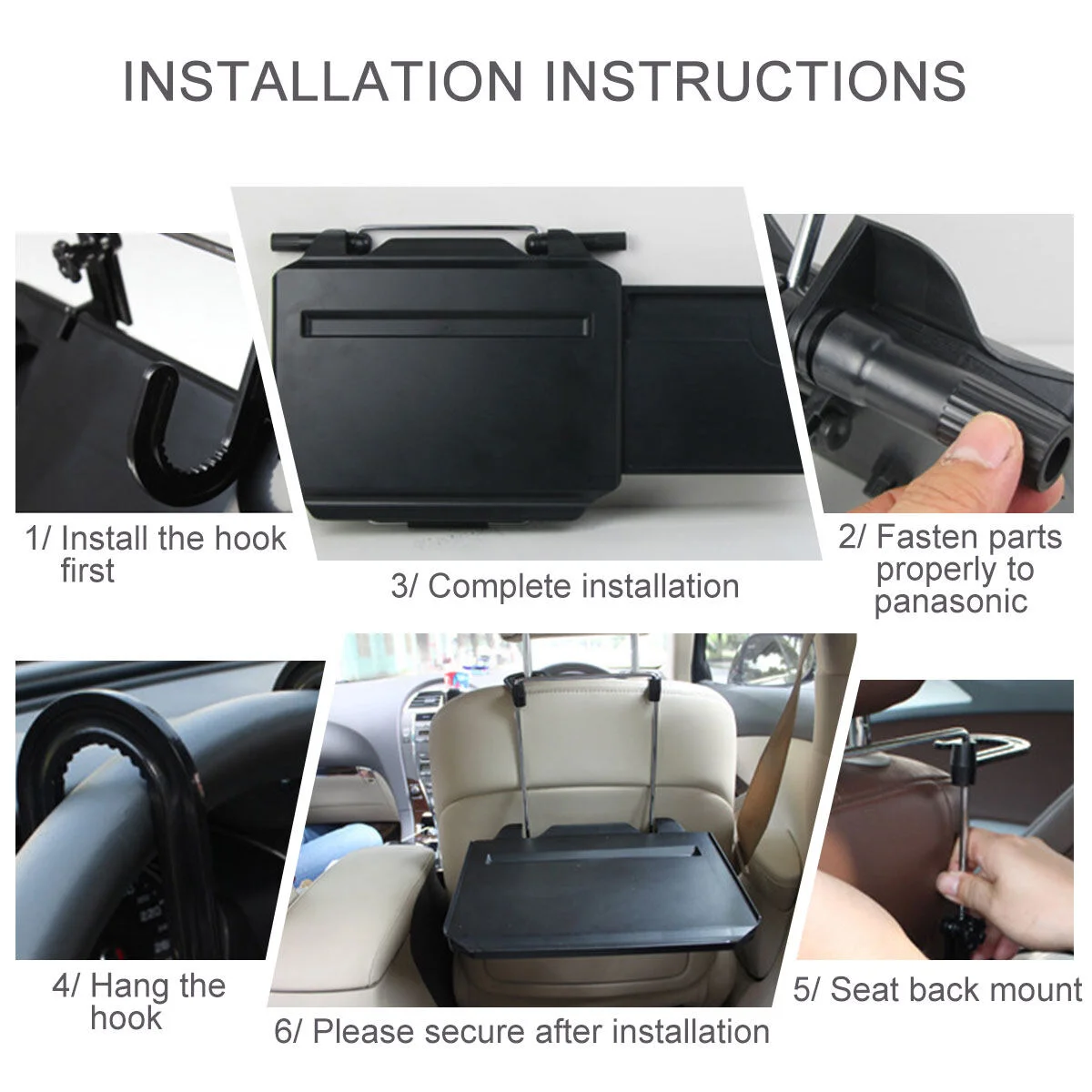 INSTALLATION INSTRUCTIONS

1/ Install the hook first

3/ Complete installation

2/ Fasten parts properly to panasonic

4/ Hang the hook

6/ Please secure after installation

5/ Seat back mount