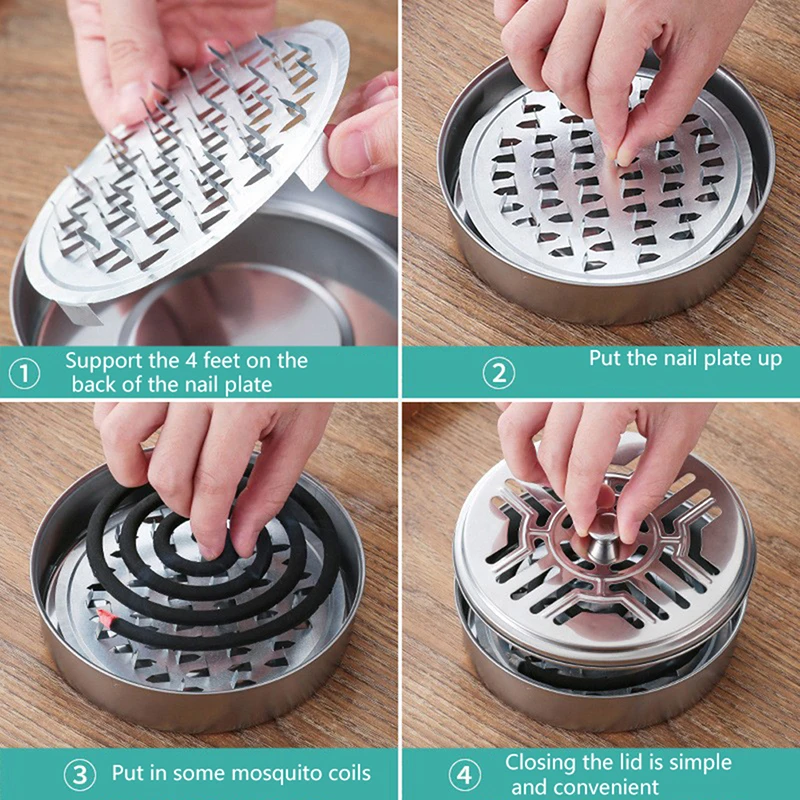 ① Support the 4 feet on the back of the nail plate

② Put the nail plate up

③ Put in some mosquito coils

④ Closing the lid is simple and convenient