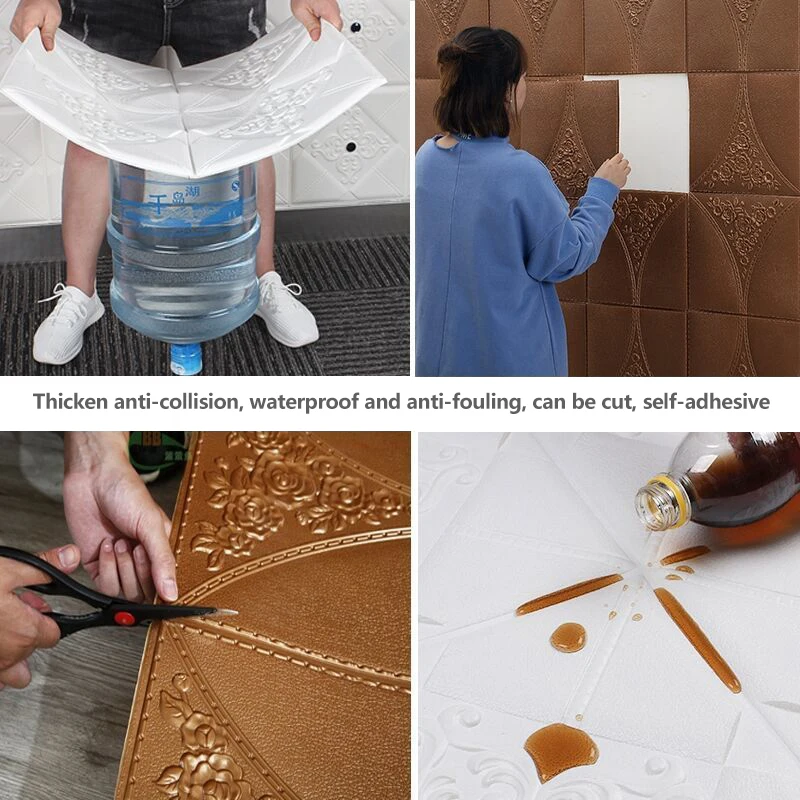 千岛湖

Thicken anti-collision, waterproof and anti-fouling, can be cut, self-adhesive