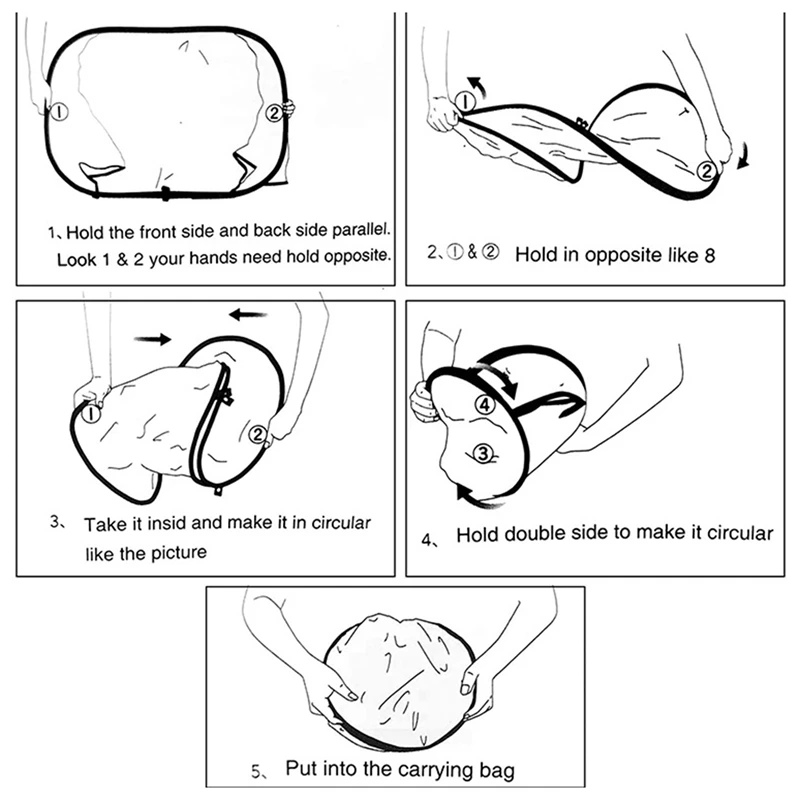 ①

②

1、Hold the front side and back side parallel. Look 1 & 2 your hands need hold opposite.

①

②

2、① & ② Hold in opposite like 8

①

②

3、 Take it insid and make it in circular like the picture

④

③

4、 Hold double side to make it circular

5、 Put into the carrying bag