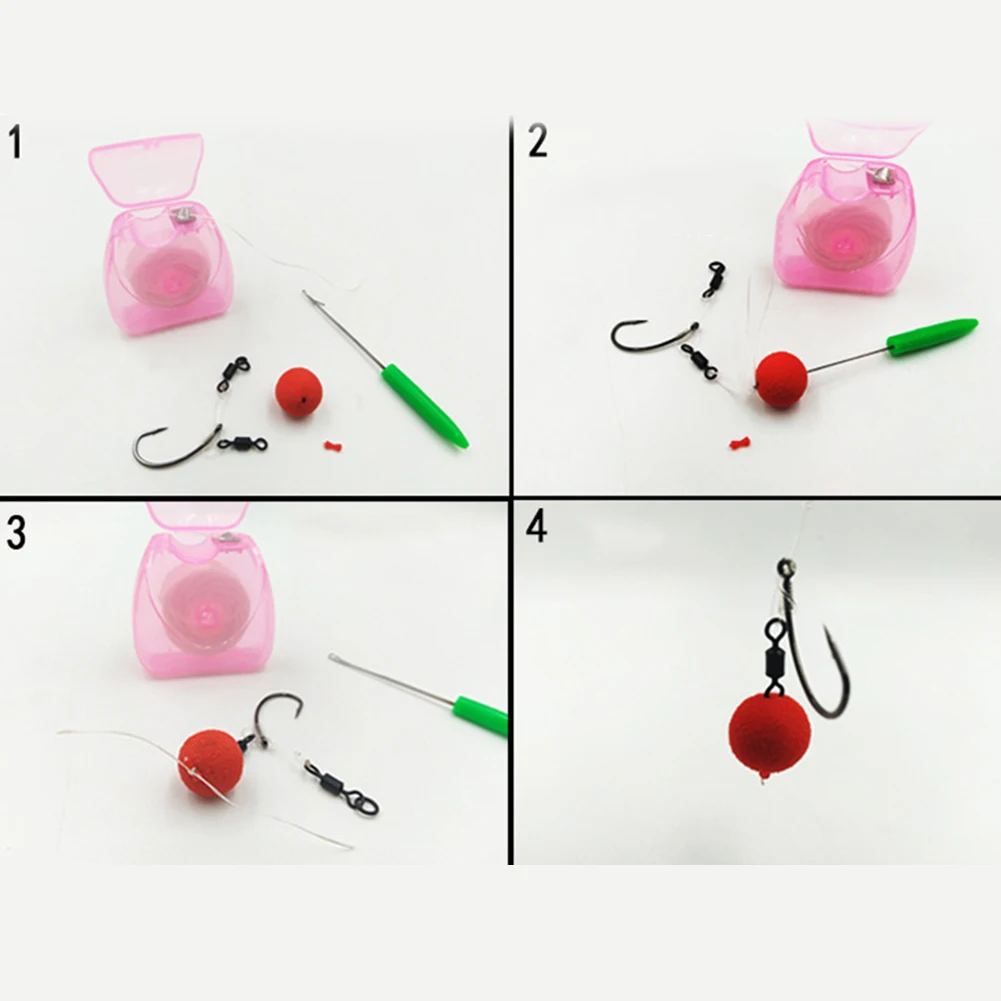 1

2

3

4