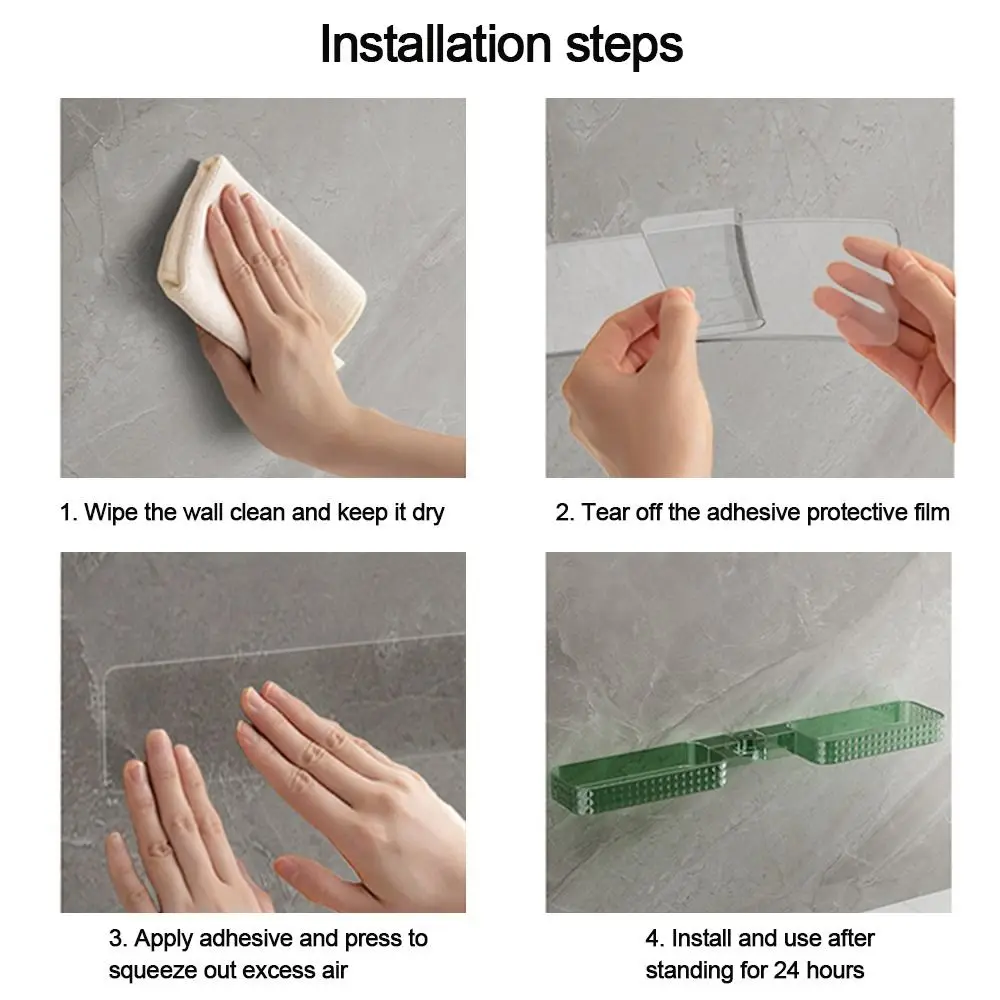 Installation steps

1. Wipe the wall clean and keep it dry

2. Tear off the adhesive protective film

3. Apply adhesive and press to squeeze out excess air

4. Install and use after standing for 24 hours