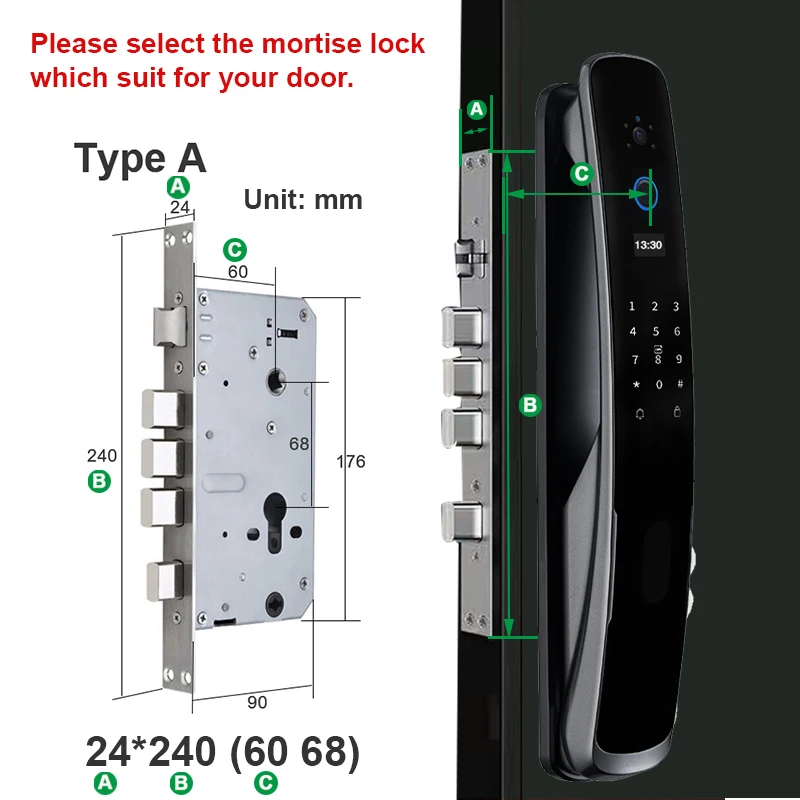 Please select the mortise lock which suit for your door.

Type A

A
24

Unit: mm

C
60

68

176

240
B

90

24*240 (60 68)
A B C

A

C

13:30

1 2 3
4 5 6
7 8 9
* 0 #

B