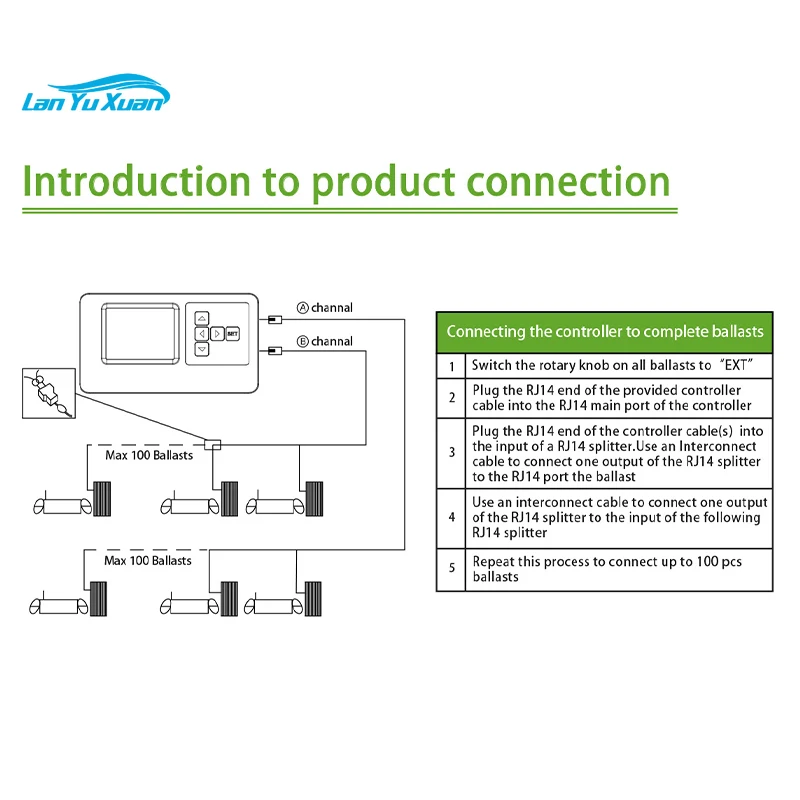 Lan Yu Xuan

Introduction to product connection

SET

Ⓐ channal

Ⓑ channal

Max 100 Ballasts

Max 100 Ballasts

| Connecting the controller to complete ballasts | |
|---|---|
| 1 | Switch the rotary knob on all ballasts to "EXT" |
| 2 | Plug the RJ14 end of the provided controller cable into the RJ14 main port of the controller |
| 3 | Plug the RJ14 end of the controller cable(s) into the input of a RJ14 splitter.Use an Interconnect cable to connect one output of the RJ14 splitter to the RJ14 port the ballast |
| 4 | Use an interconnect cable to connect one output of the RJ14 splitter to the input of the following RJ14 splitter |
| 5 | Repeat this process to connect up to 100 pcs ballasts |