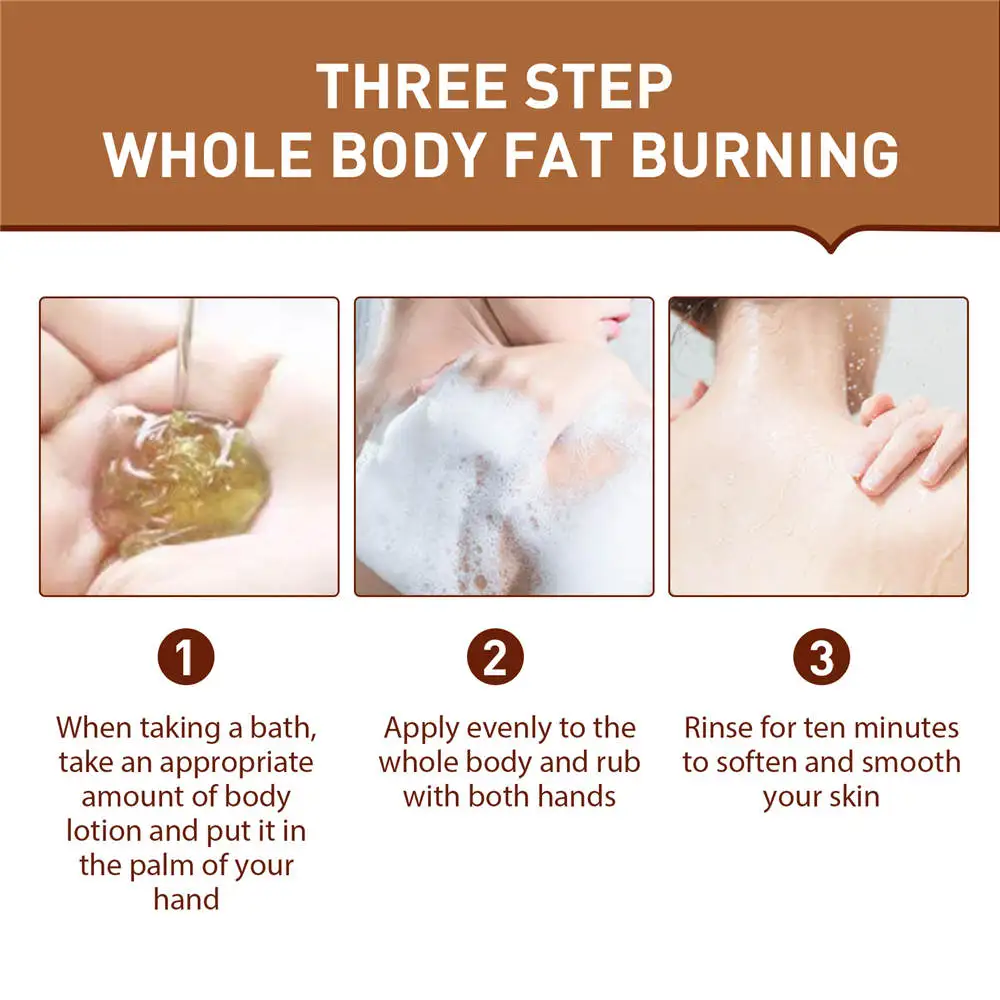 THREE STEP
WHOLE BODY FAT BURNING

1

When taking a bath, take an appropriate amount of body lotion and put it in the palm of your hand

2

Apply evenly to the whole body and rub with both hands

3

Rinse for ten minutes to soften and smooth your skin