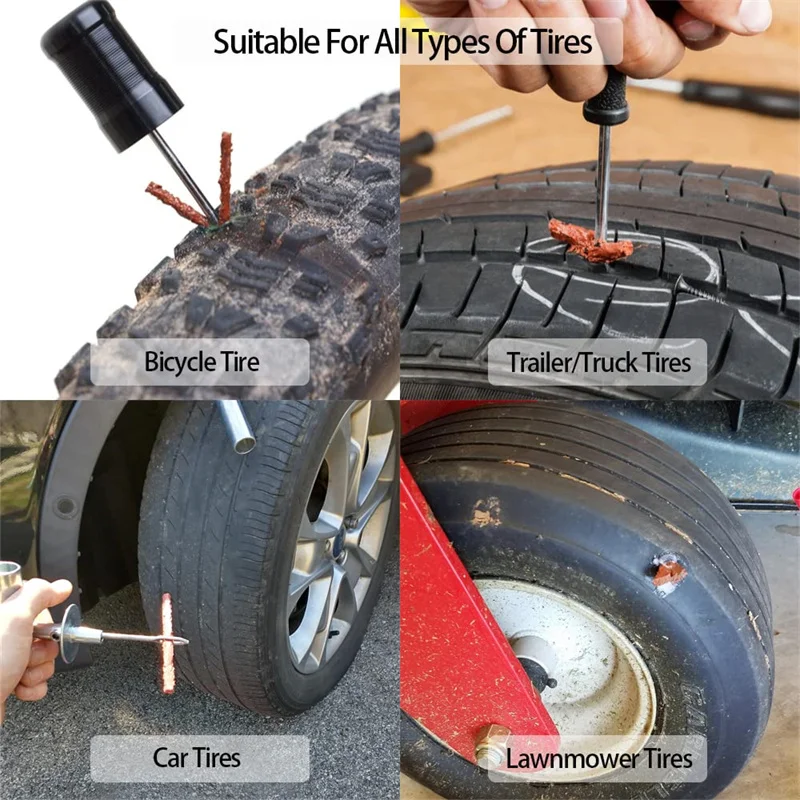 Suitable For All Types Of Tires

Bicycle Tire

Trailer/Truck Tires

Car Tires

Lawnmower Tires