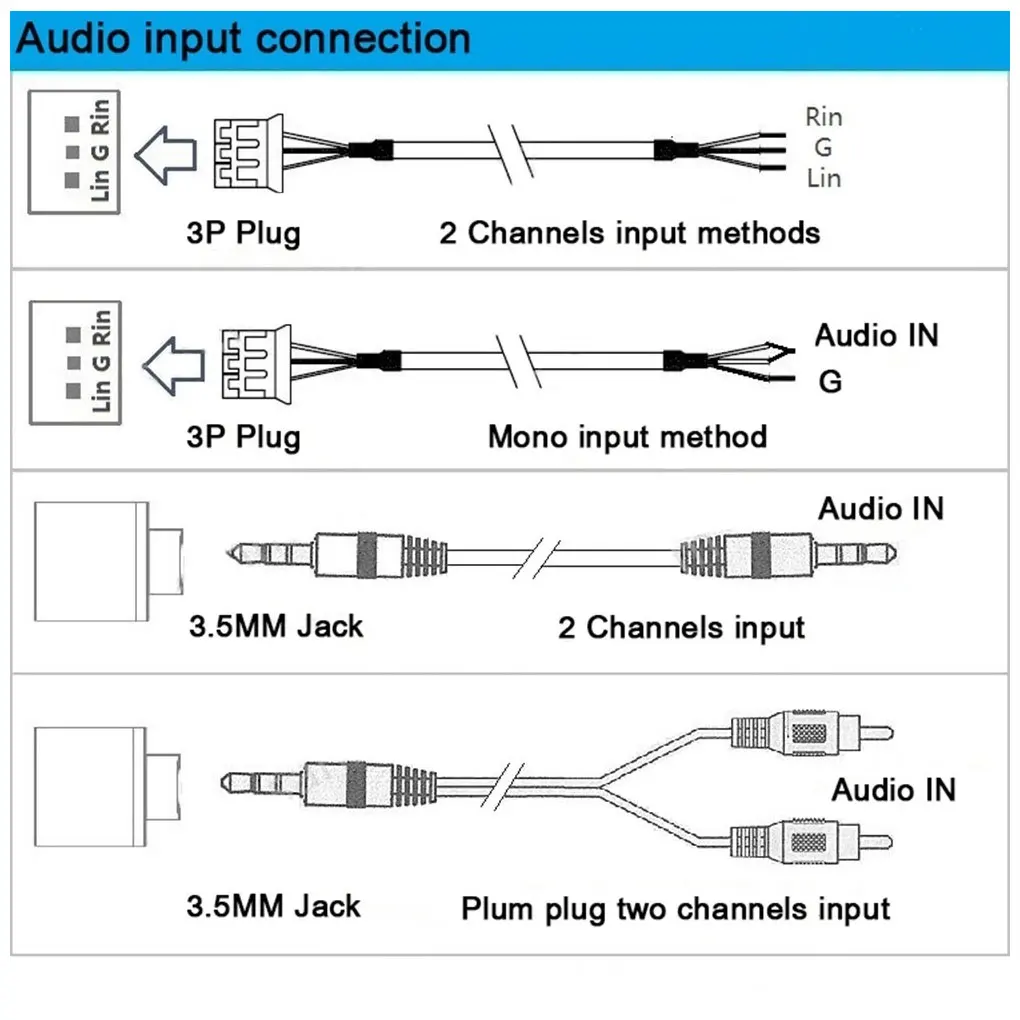 Audio input connection

Lin G Rin

Rin
G
Lin

3P Plug

2 Channels input methods

Lin G Rin

Audio IN
G

3P Plug

Mono input method

Audio IN

3.5MM Jack

2 Channels input

Audio IN

3.5MM Jack

Plum plug two channels input