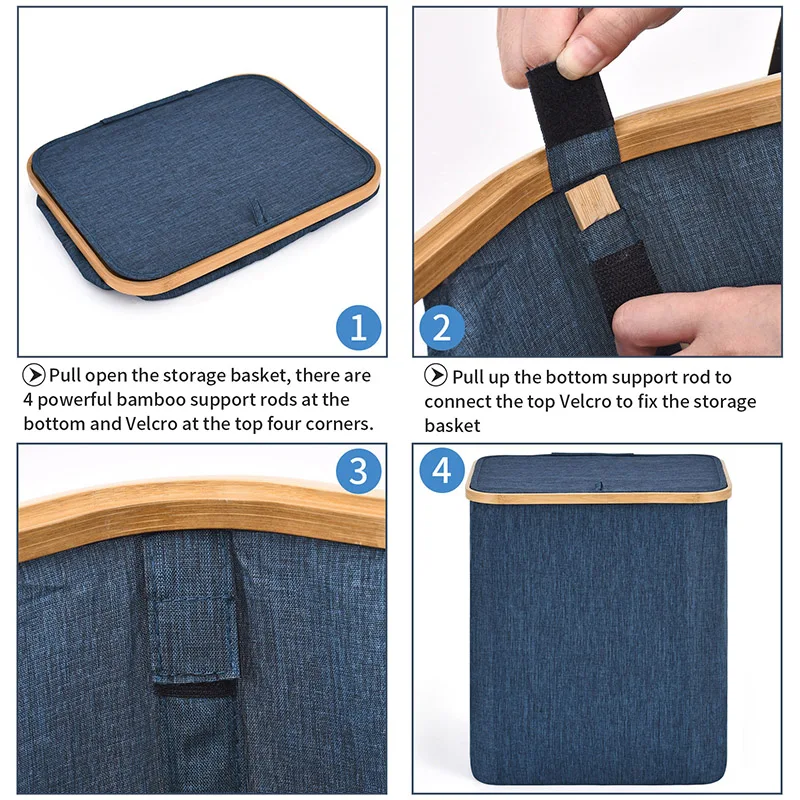 1

2

Pull open the storage basket, there are 4 powerful bamboo support rods at the bottom and Velcro at the top four corners.

Pull up the bottom support rod to connect the top Velcro to fix the storage basket

3

4