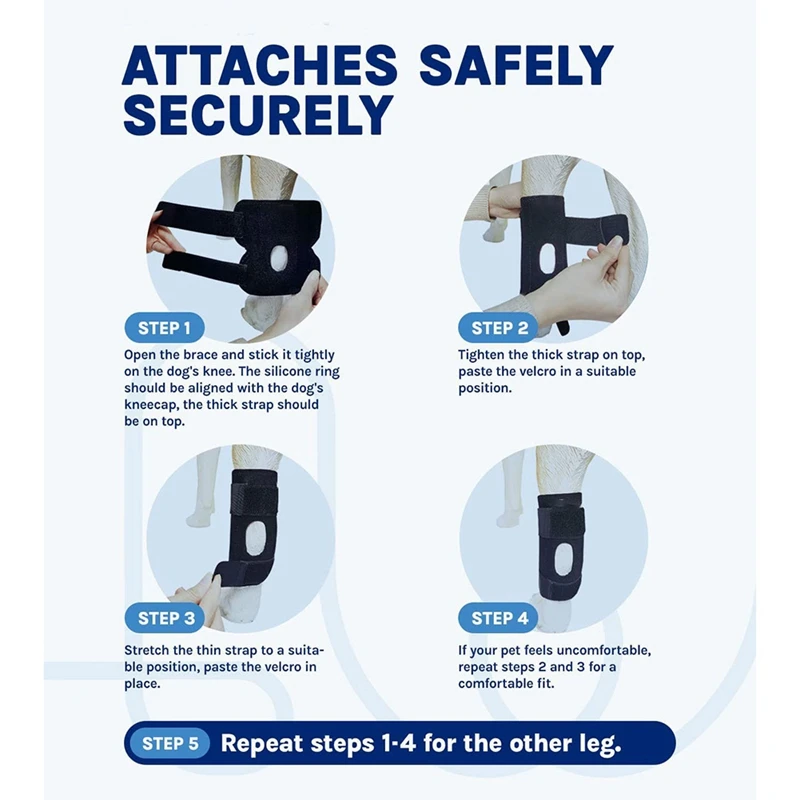 ATTACHES SAFELY SECURELY

STEP 1

Open the brace and stick it tightly on the dog's knee. The silicone ring should be aligned with the dog's kneecap, the thick strap should be on top.

STEP 2

Tighten the thick strap on top, paste the velcro in a suitable position.

STEP 3

Stretch the thin strap to a suitable position, paste the velcro in place.

STEP 4

If your pet feels uncomfortable, repeat steps 2 and 3 for a comfortable fit.

STEP 5 Repeat steps 1-4 for the other leg.