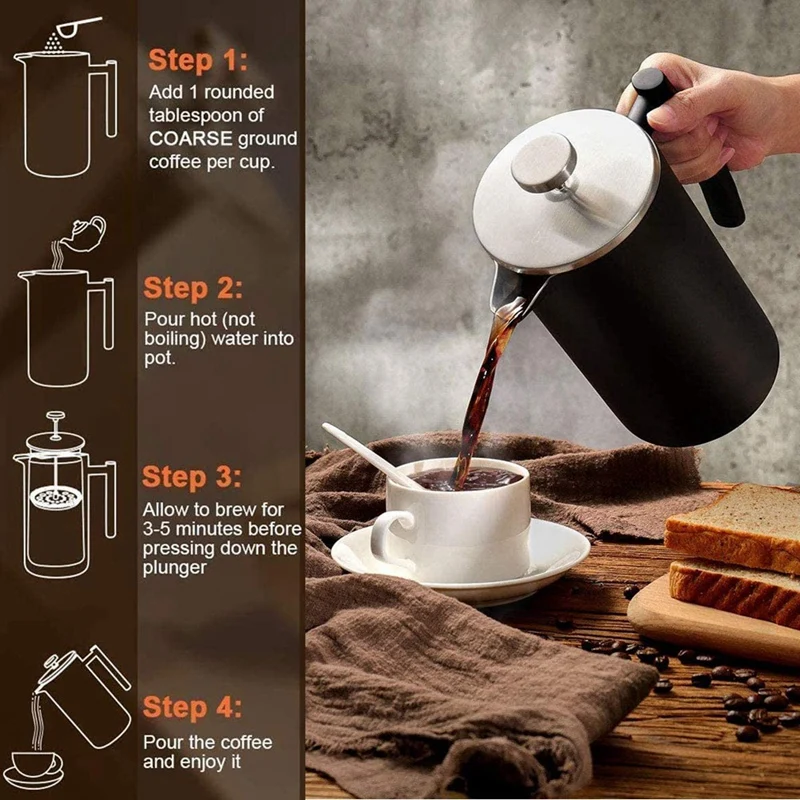 Step 1:
Add 1 rounded tablespoon of COARSE ground coffee per cup.

Step 2:
Pour hot (not boiling) water into pot.

Step 3:
Allow to brew for 3-5 minutes before pressing down the plunger

Step 4:
Pour the coffee and enjoy it