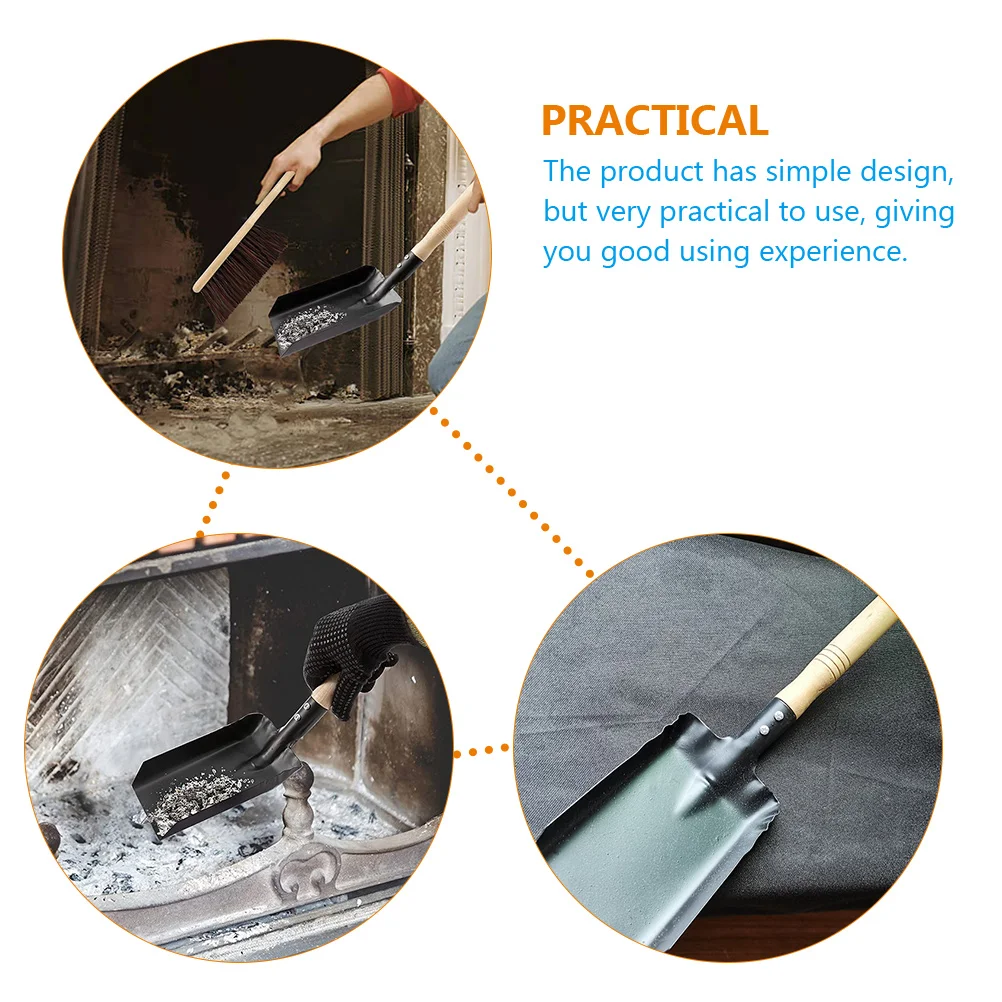 PRACTICAL

The product has simple design, but very practical to use, giving you good using experience.