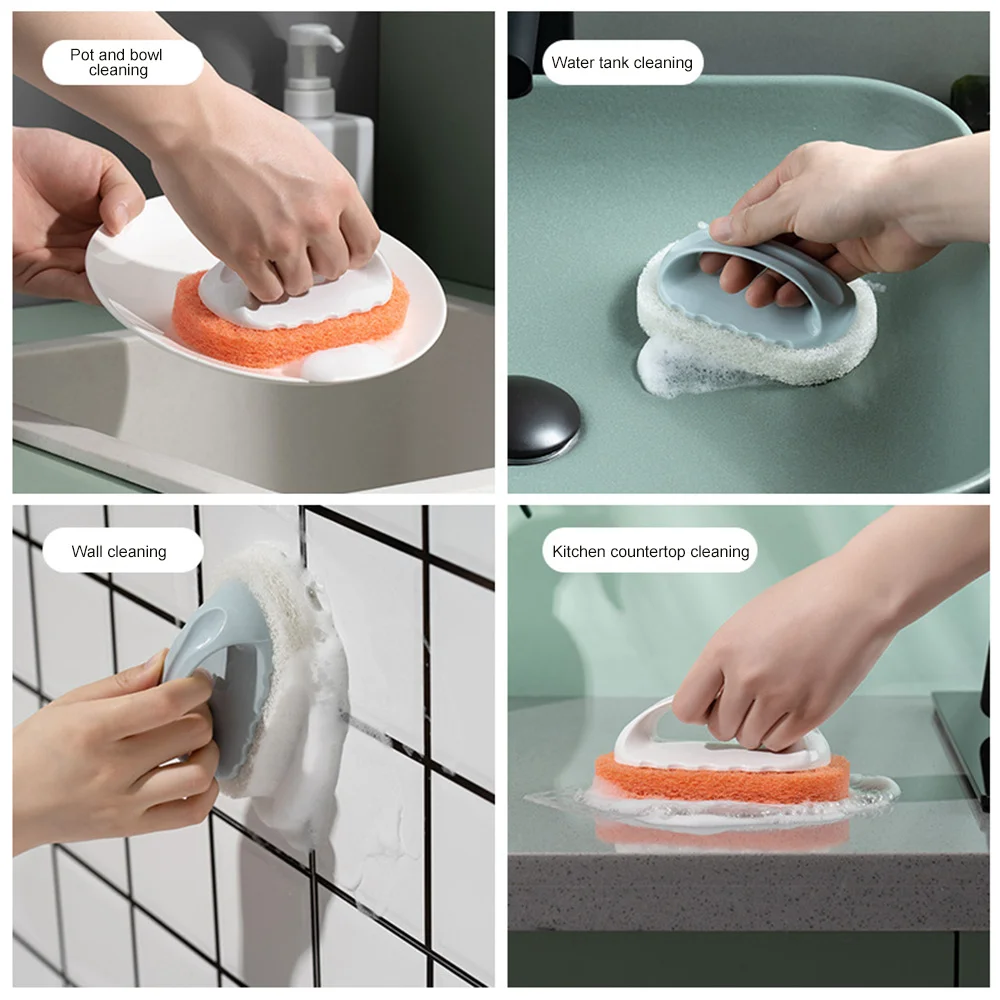 Pot and bowl cleaning

Water tank cleaning

Wall cleaning

Kitchen countertop cleaning