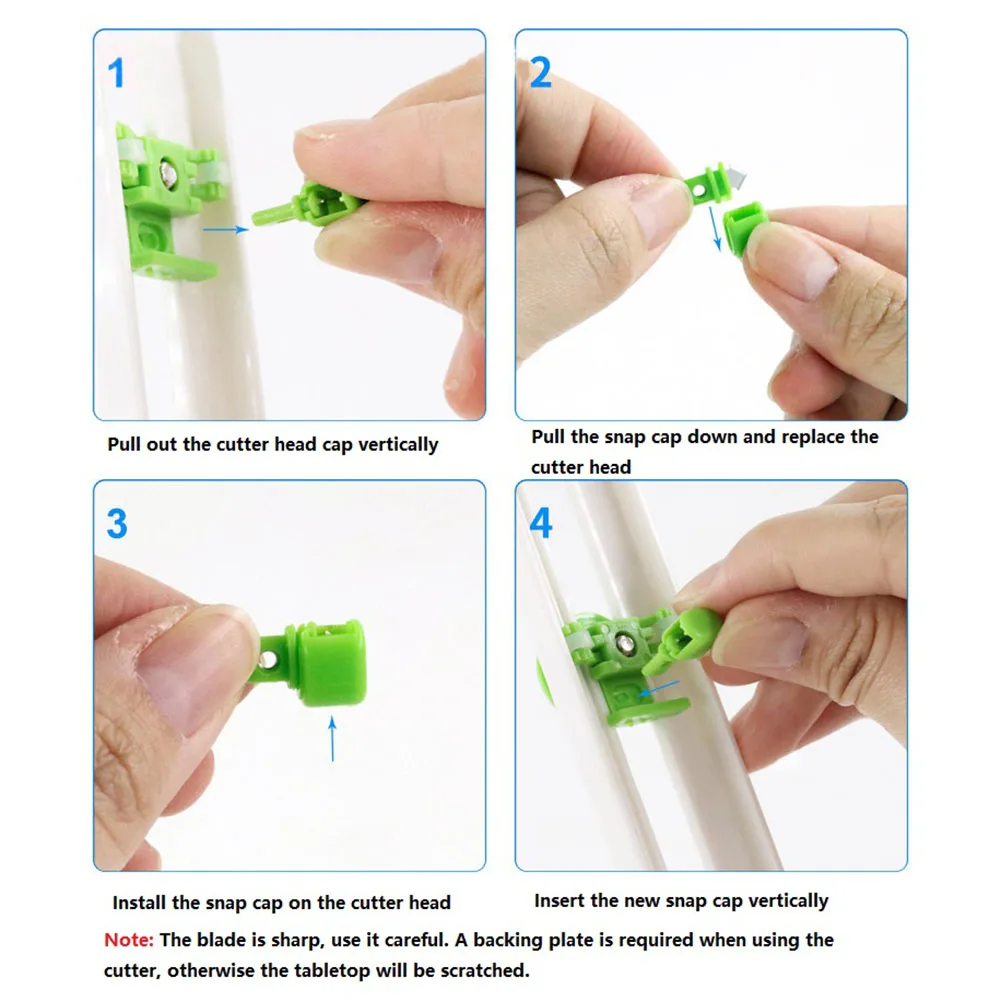 1

Pull out the cutter head cap vertically

2

Pull the snap cap down and replace the cutter head

3

Install the snap cap on the cutter head

4

Insert the new snap cap vertically

Note: The blade is sharp, use it careful. A backing plate is required when using the cutter, otherwise the tabletop will be scratched.