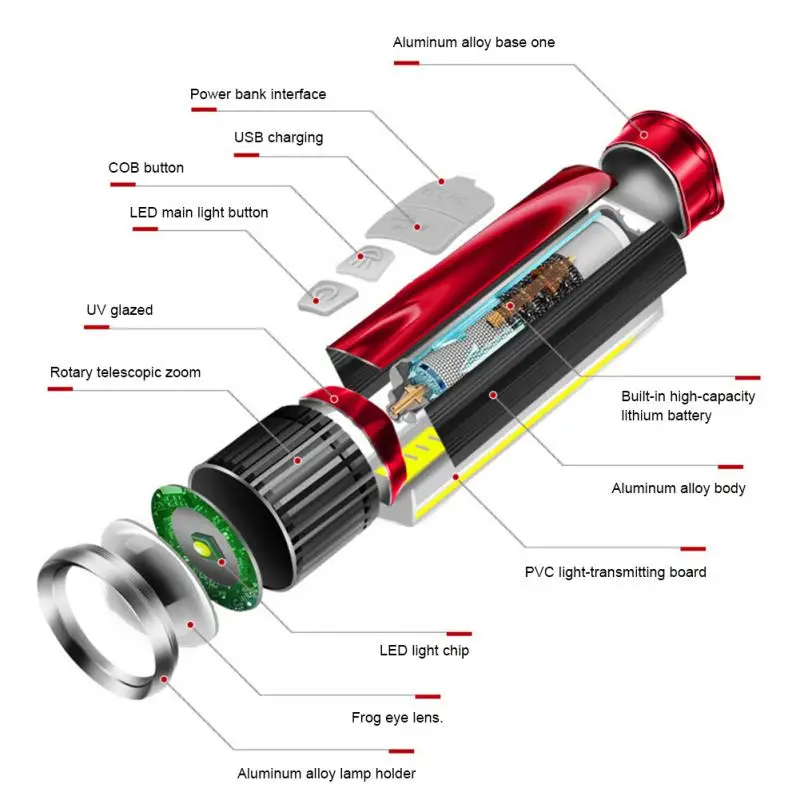 Aluminum alloy base one

Power bank interface

USB charging

COB button

LED main light button

UV glazed

Rotary telescopic zoom

Built-in high-capacity lithium battery

Aluminum alloy body

PVC light-transmitting board

LED light chip

Frog eye lens.

Aluminum alloy lamp holder