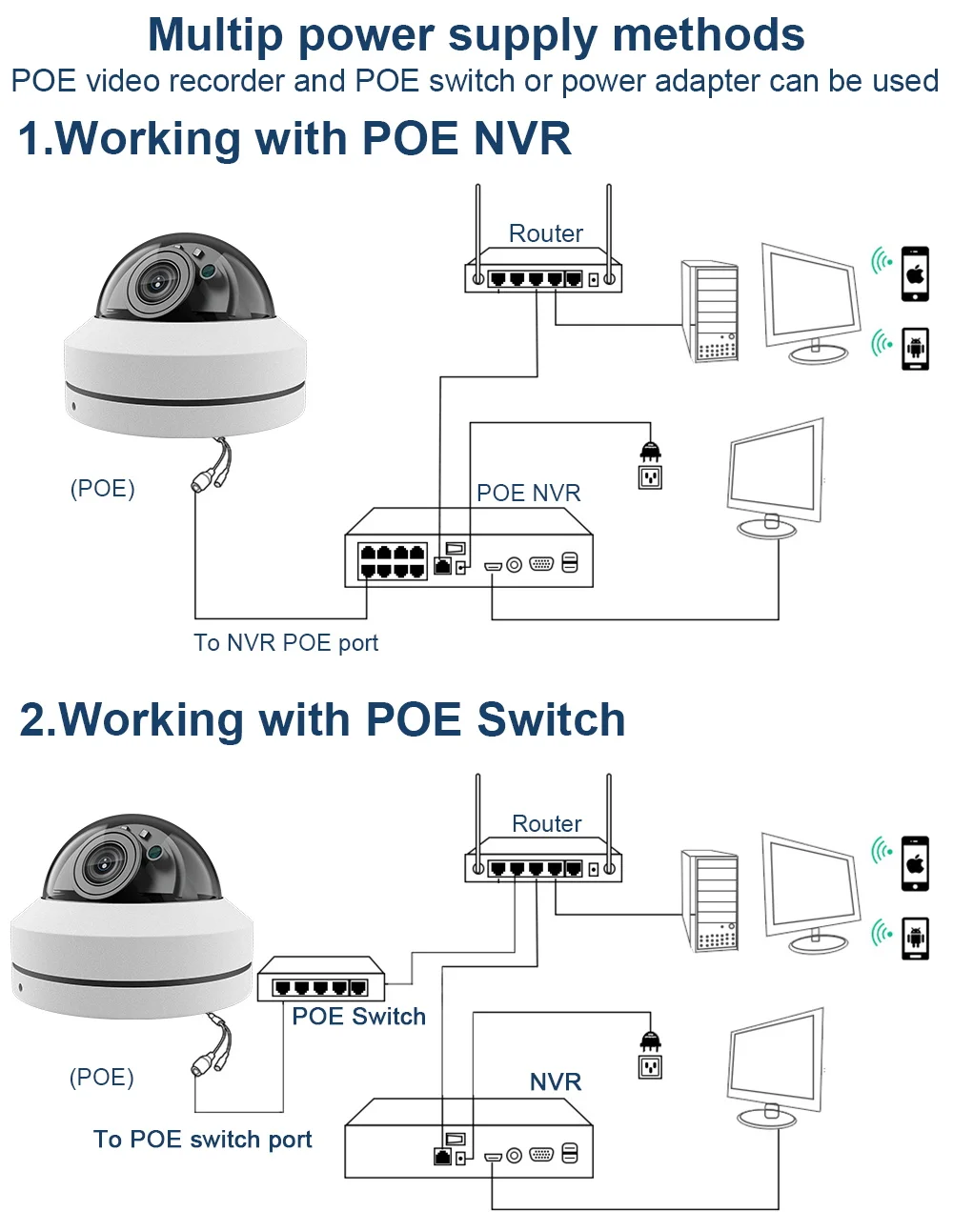 Multip power supply methods
POE video recorder and POE switch or power adapter can be used

1.Working with POE NVR

Router

(POE)

POE NVR

To NVR POE port

2.Working with POE Switch

Router

POE Switch

(POE)

NVR

To POE switch port