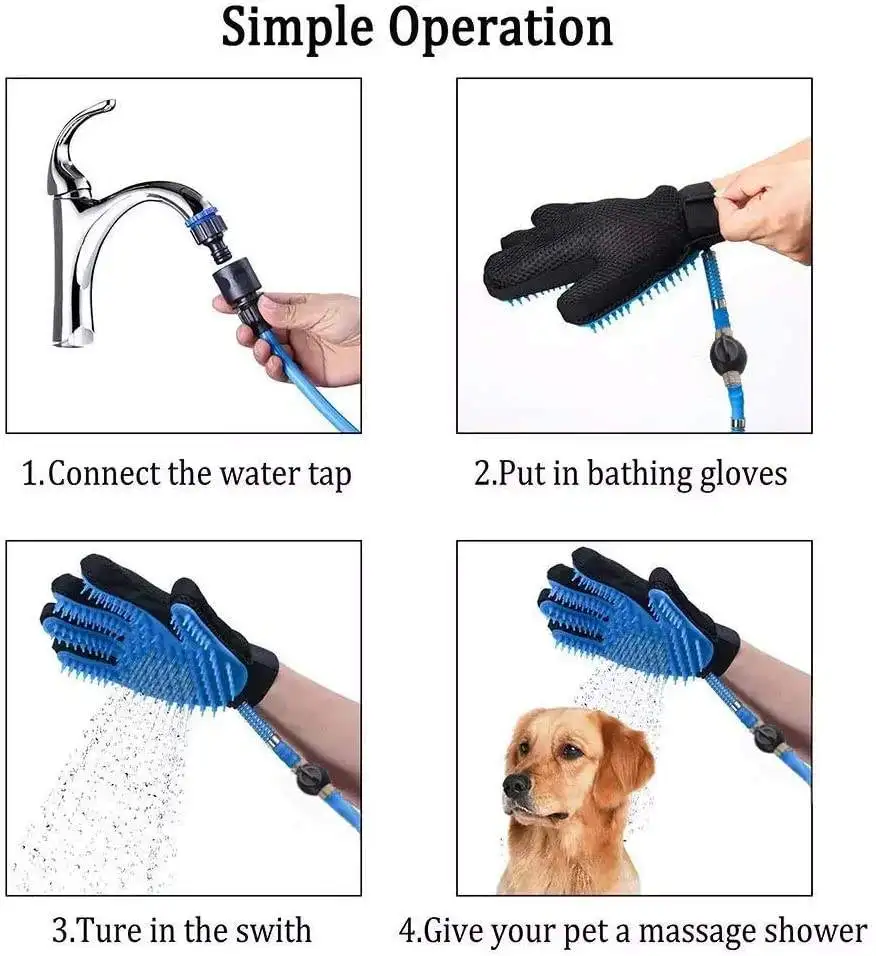 Simple Operation

1.Connect the water tap

2.Put in bathing gloves

3.Ture in the swith

4.Give your pet a massage shower