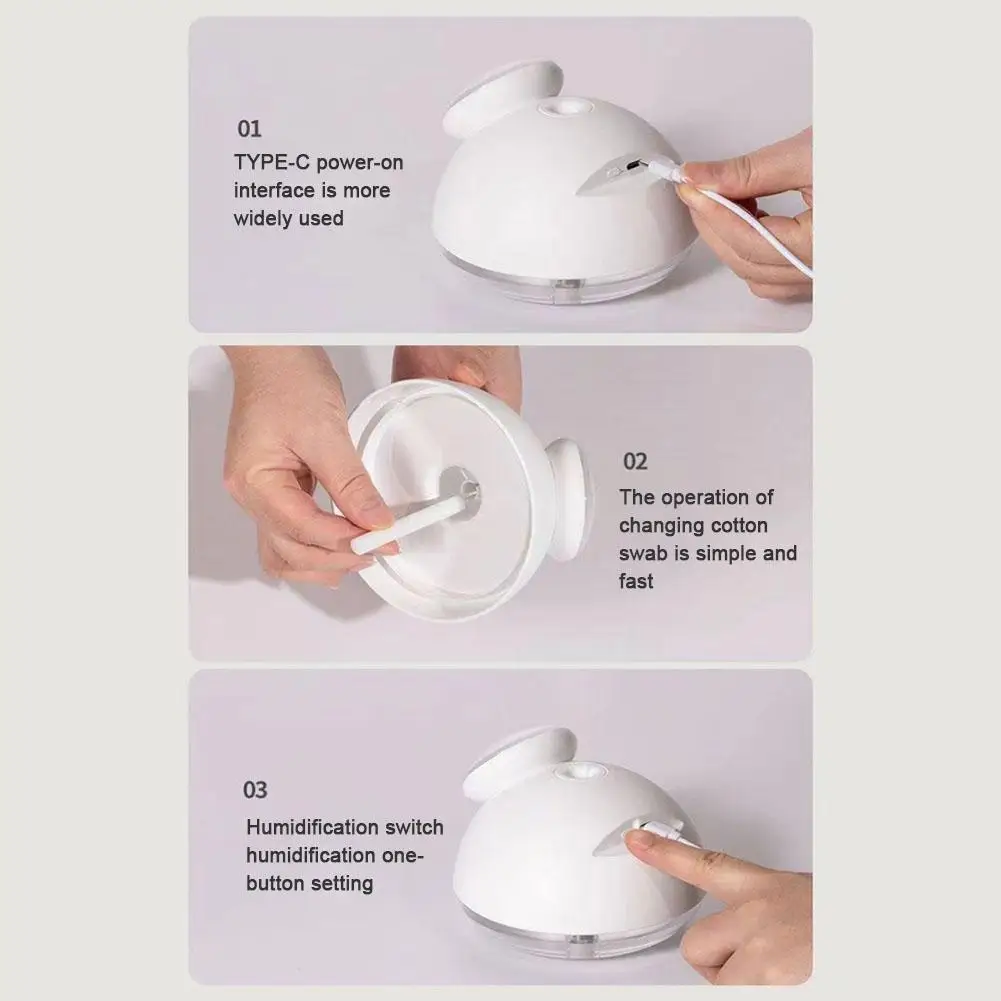 01

TYPE-C power-on interface is more widely used

02

The operation of changing cotton swab is simple and fast

03

Humidification switch humidification one-button setting