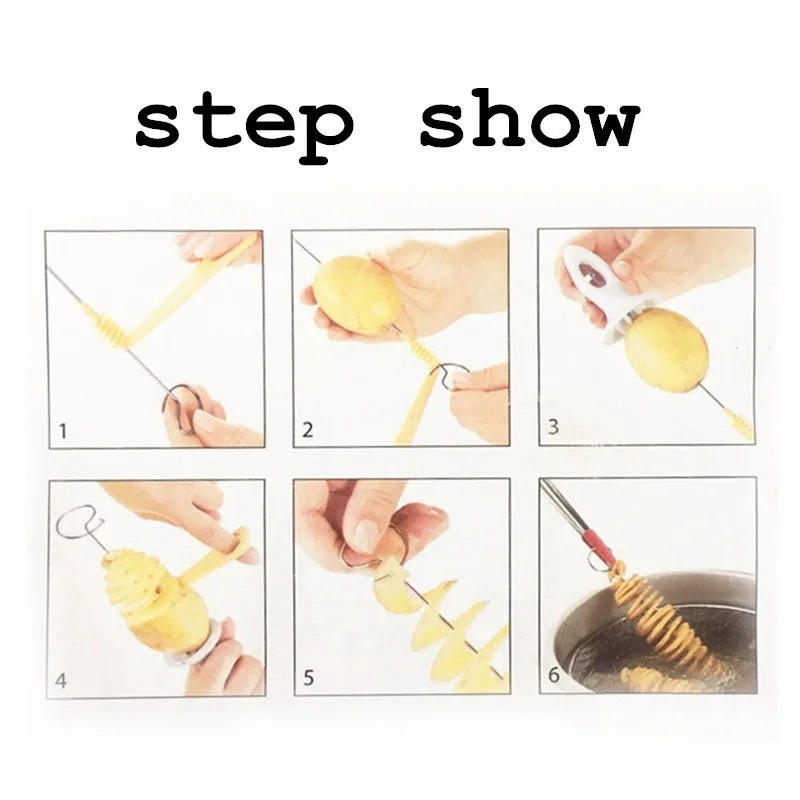 step show

1

2

3

4

5

6