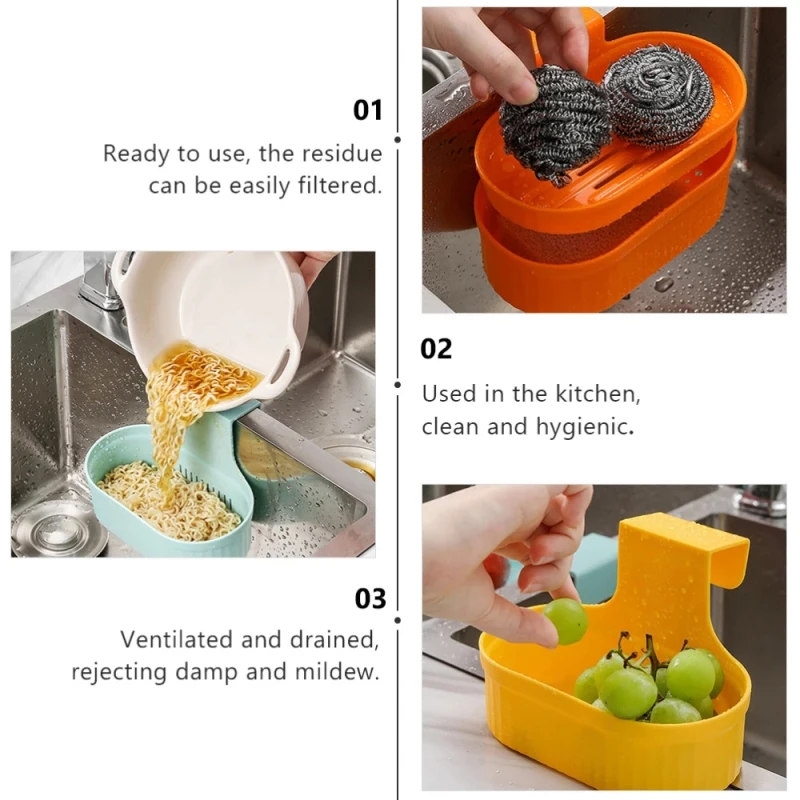 01

Ready to use, the residue can be easily filtered.

02

Used in the kitchen, clean and hygienic.

03

Ventilated and drained, rejecting damp and mildew.