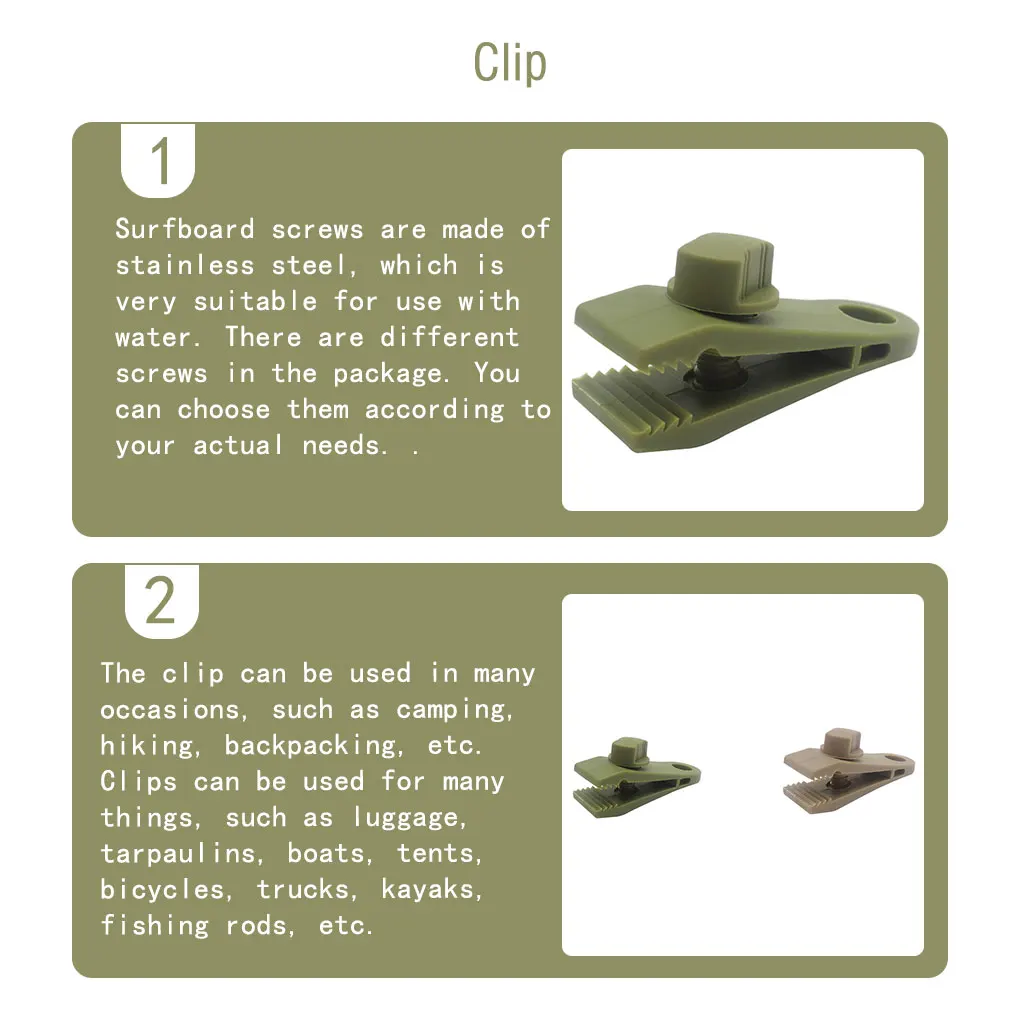 Clip

1

Surfboard screws are made of stainless steel, which is very suitable for use with water. There are different screws in the package. You can choose them according to your actual needs. .

2

The clip can be used in many occasions, such as camping, hiking, backpacking, etc. Clips can be used for many things, such as luggage, tarpaulins, boats, tents, bicycles, trucks, kayaks, fishing rods, etc.