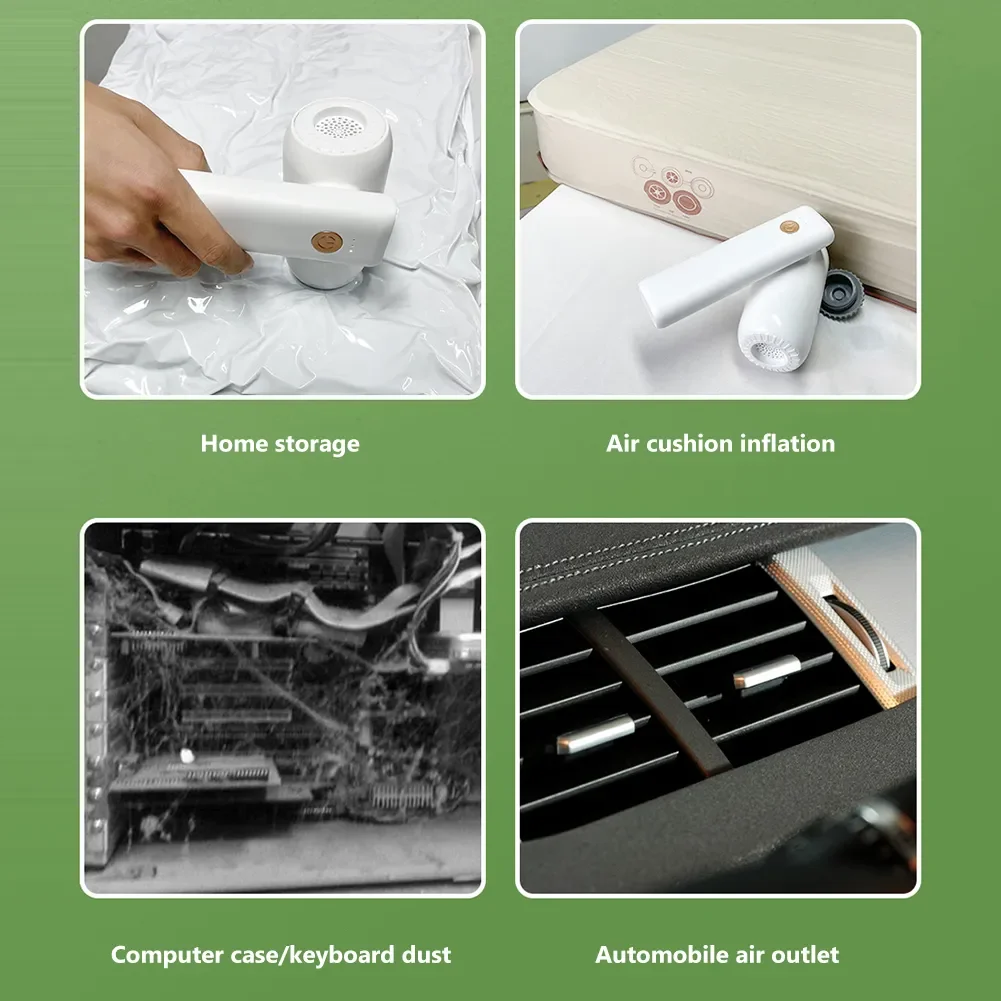 Home storage

Air cushion inflation

Computer case/keyboard dust

Automobile air outlet